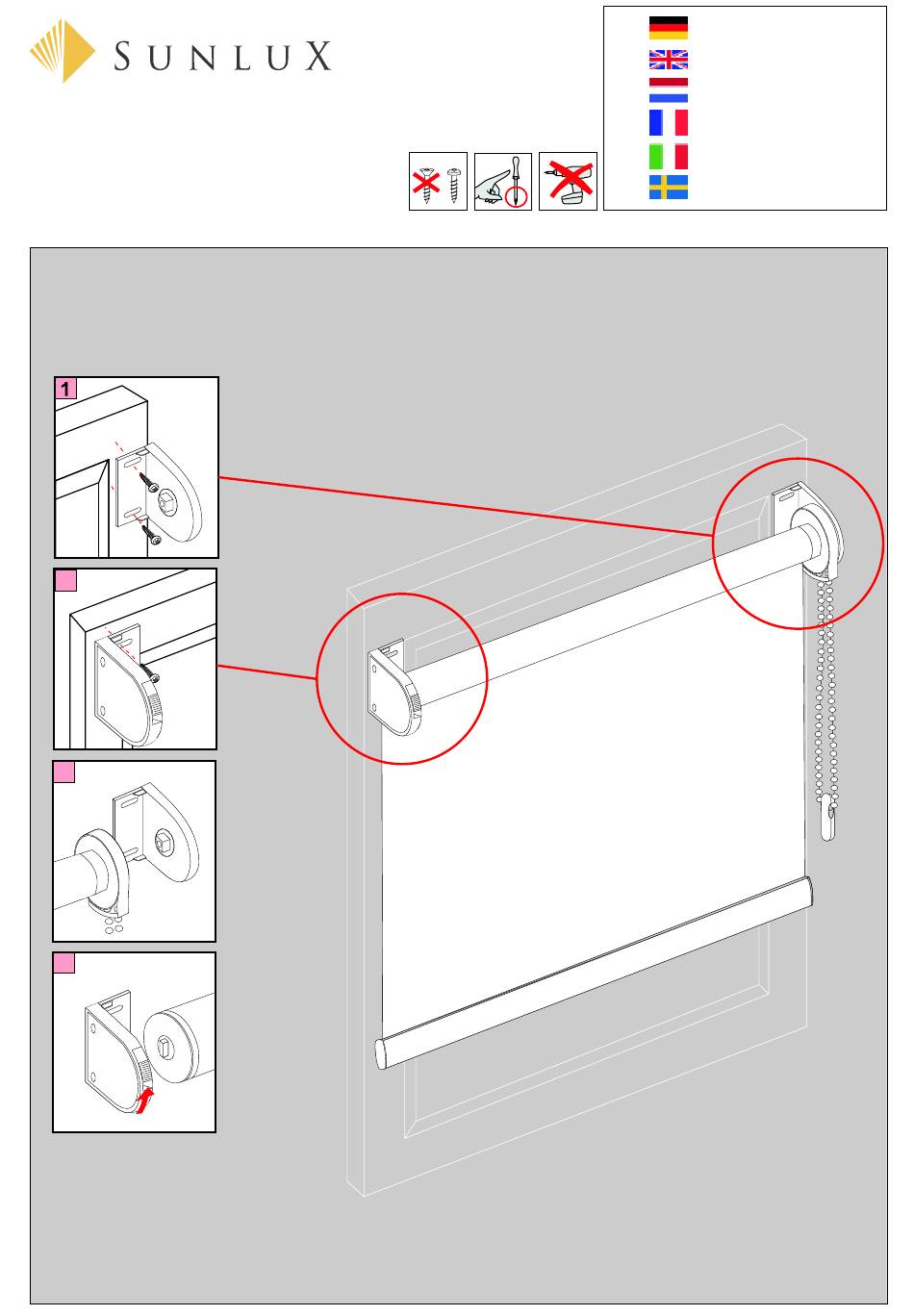 SUNLUX

1