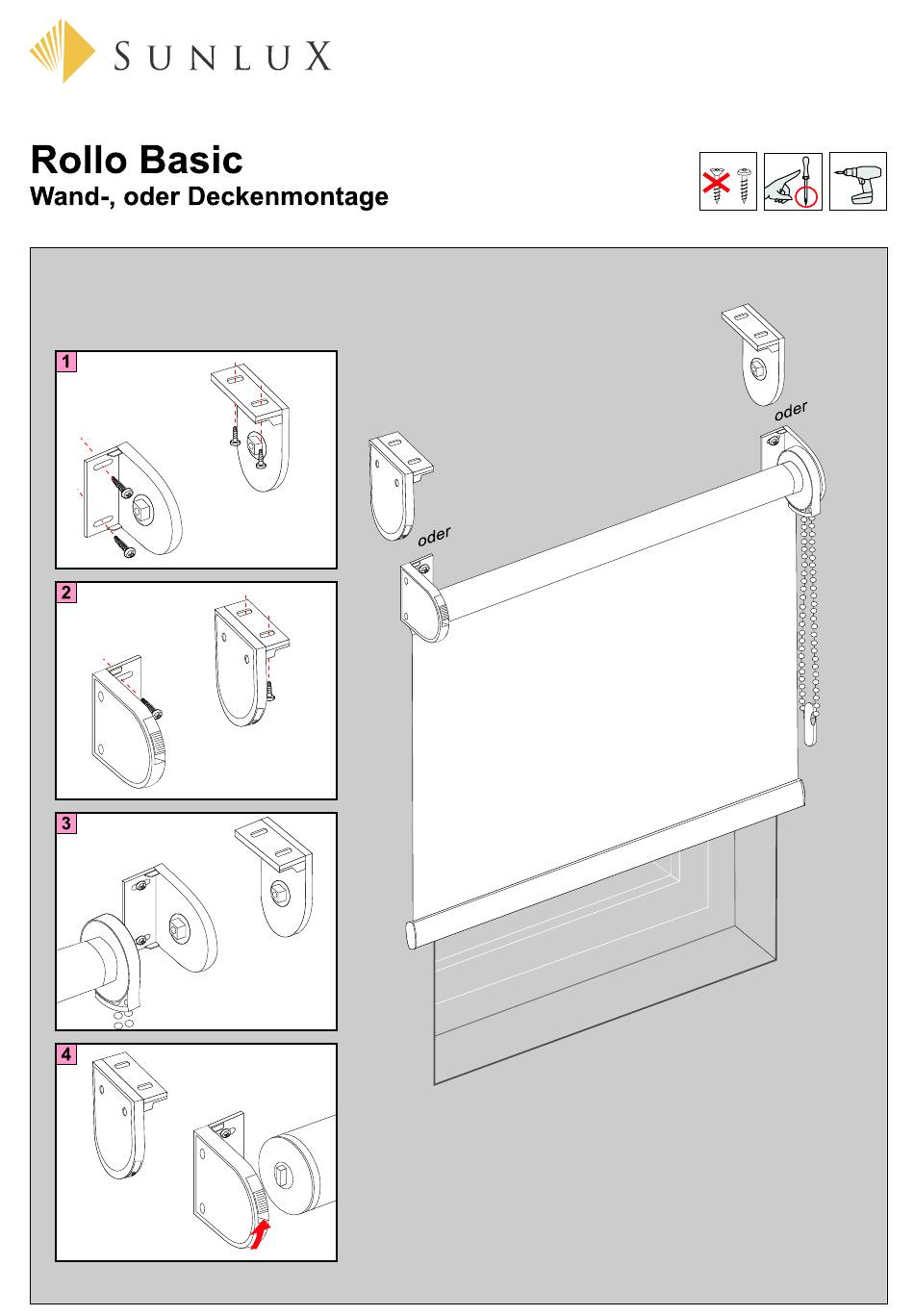 SUNLUX

Rollo Basic
Wand-, oder Deckenmontage

1

2

3

4

oder

oder