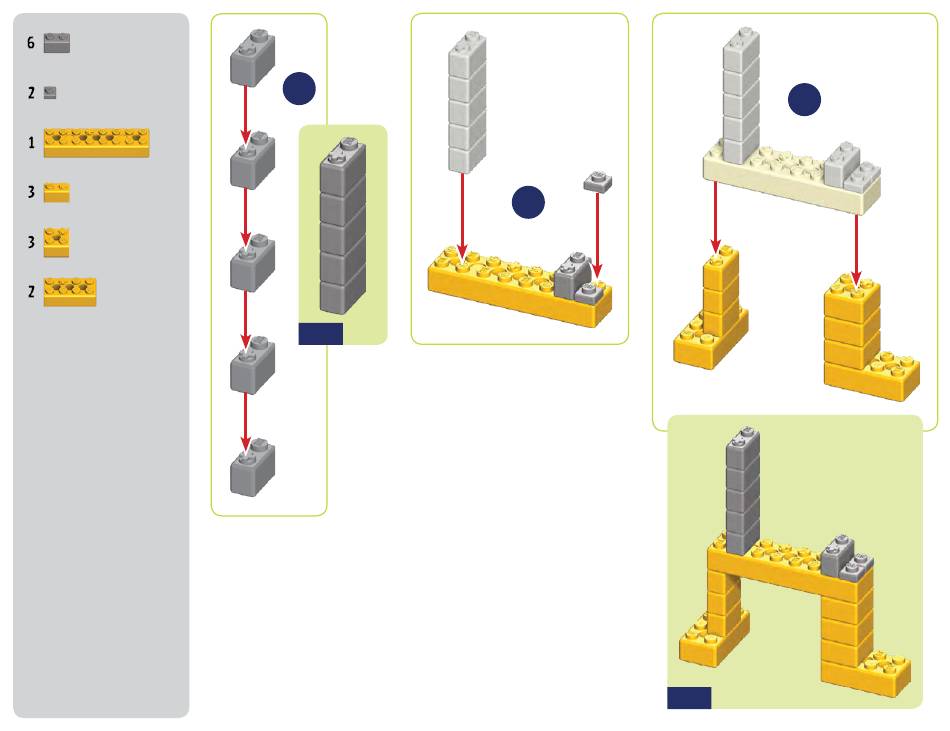 6

2

1

3

3

2