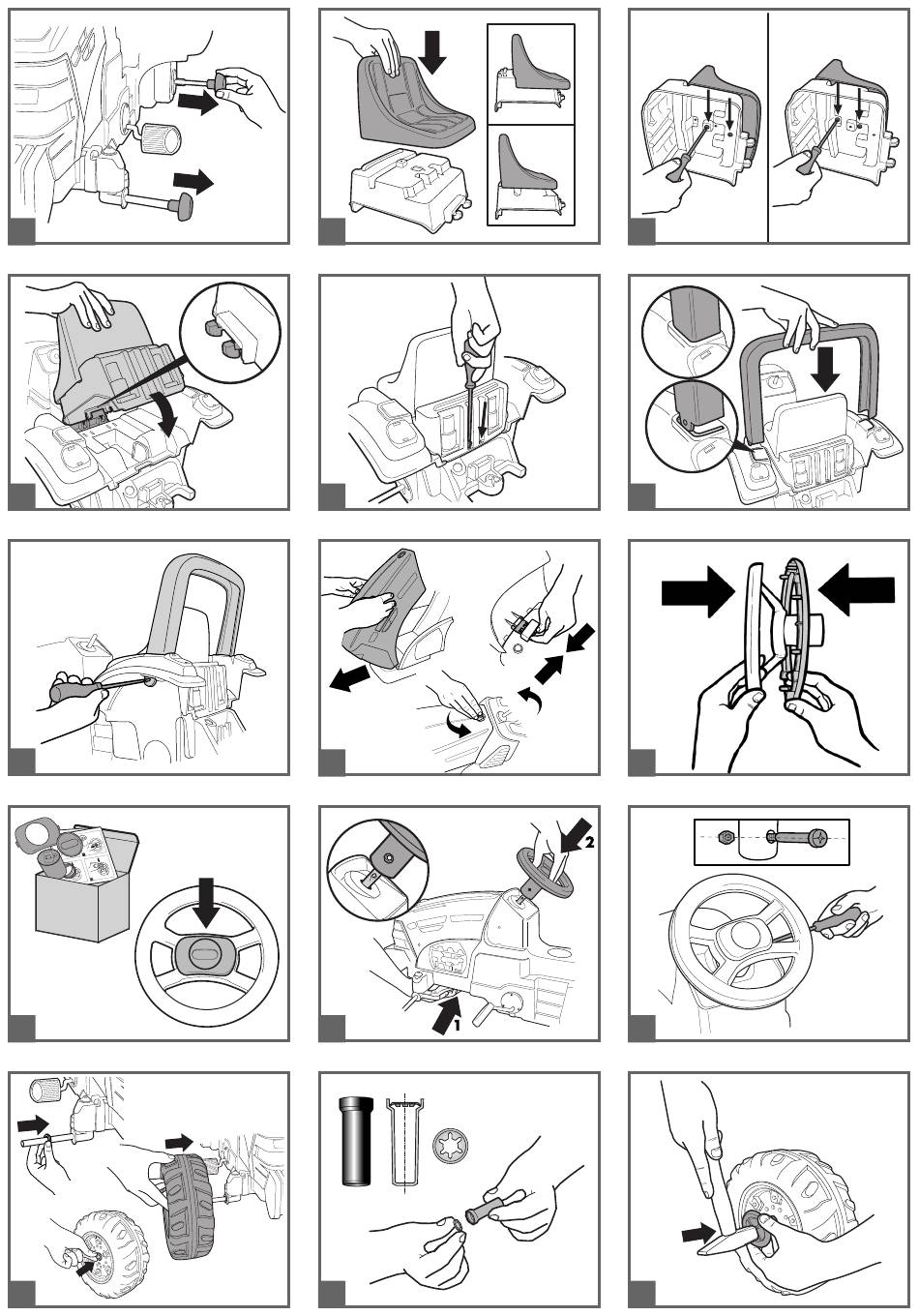 2

1