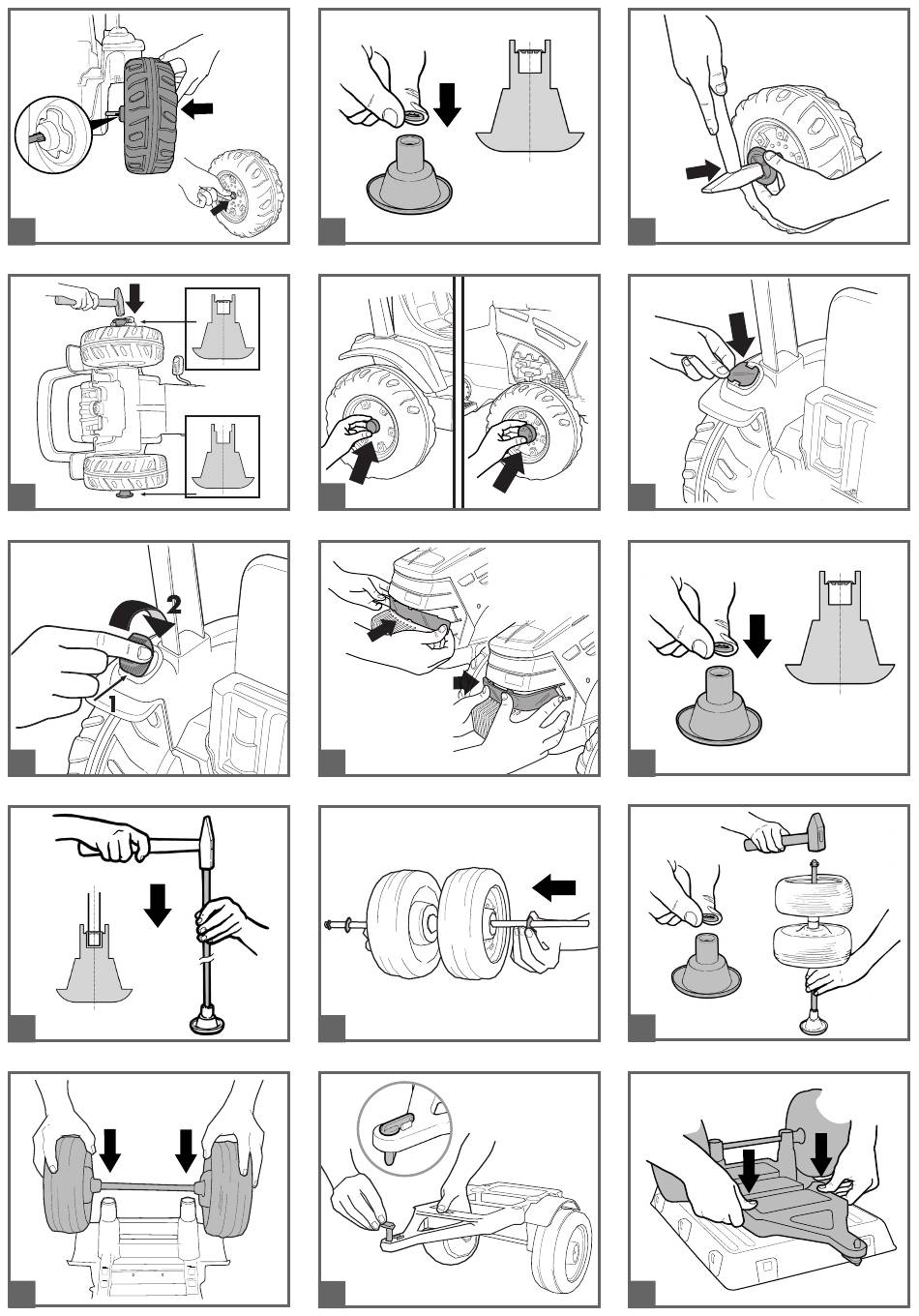 2
1