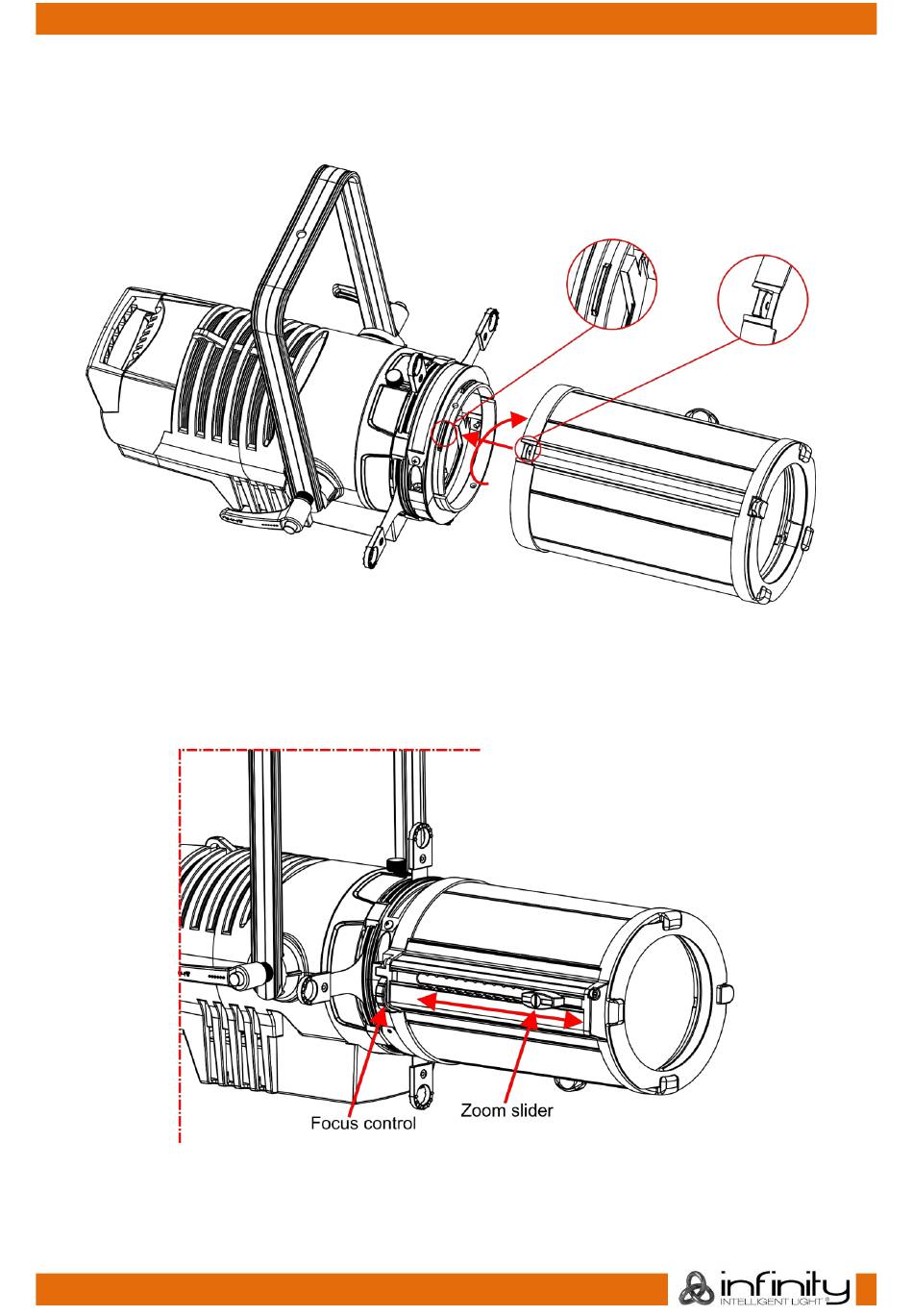 Focus control

Zoom slider

infinity
INTELLIGENT LIGHT®