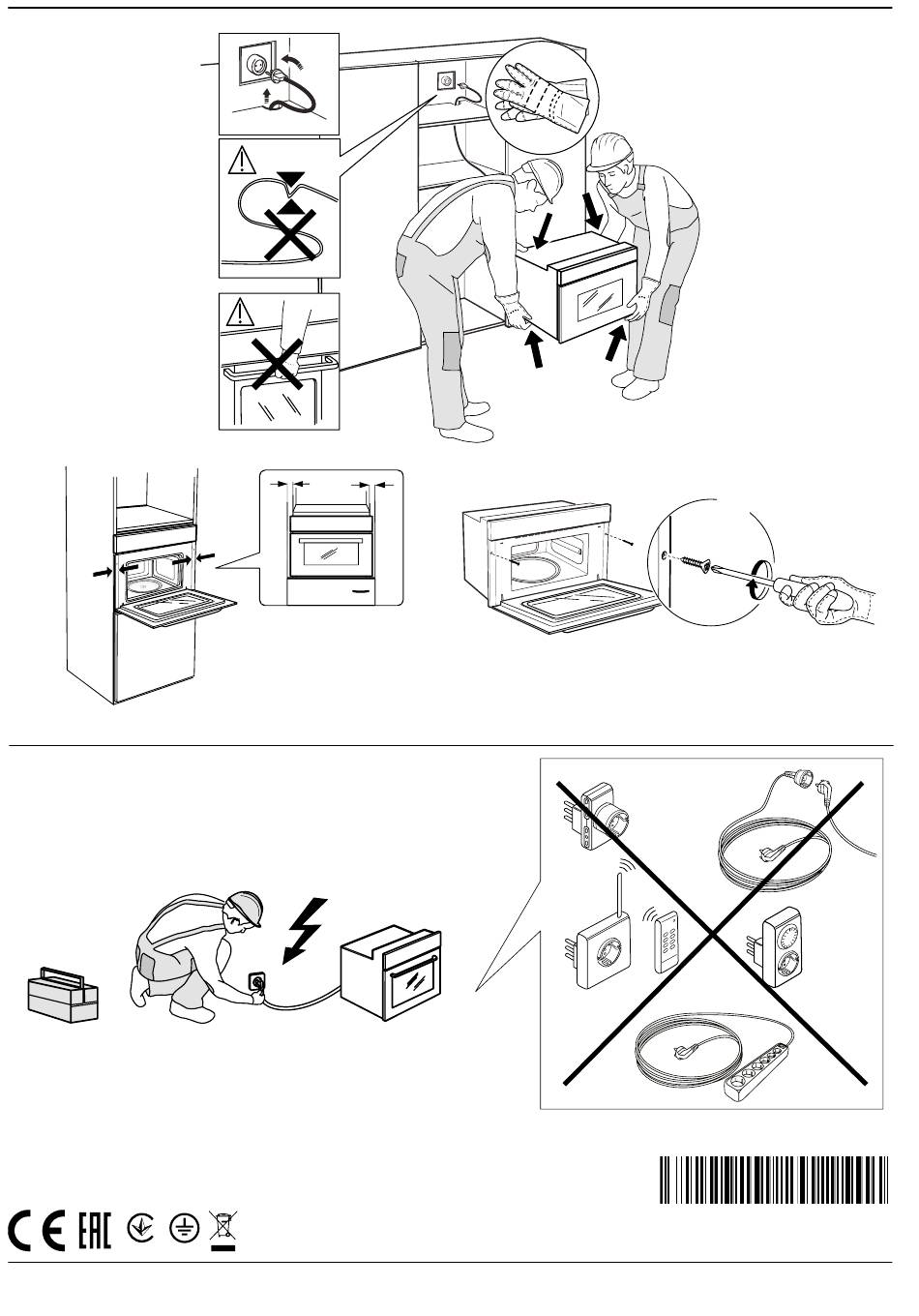 CE EAC