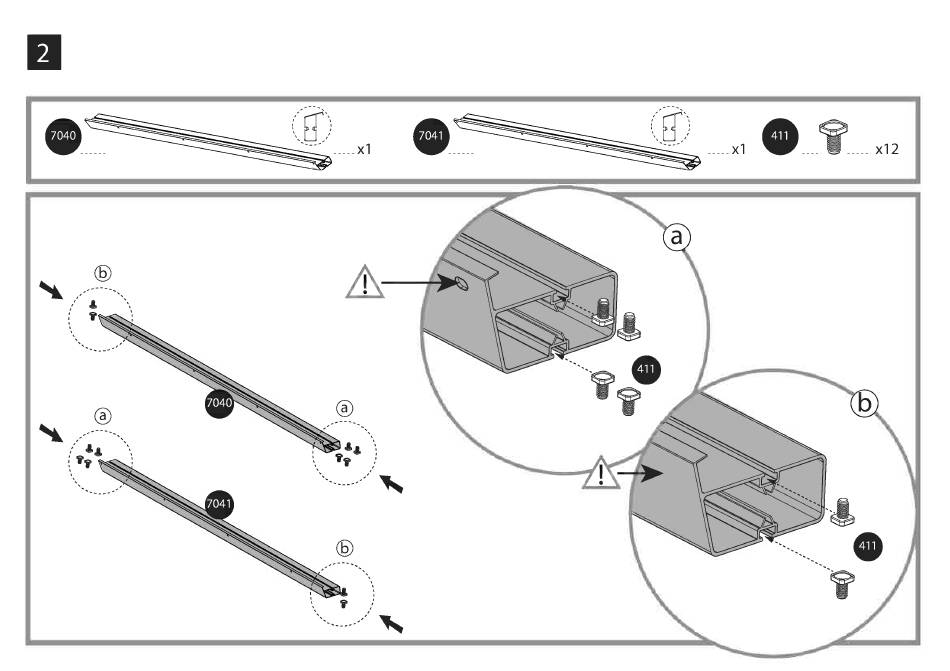 2

7040 x1 7041 x1 411 x12

b
7040
a
a
7041
b

a
!
411

b
!
411