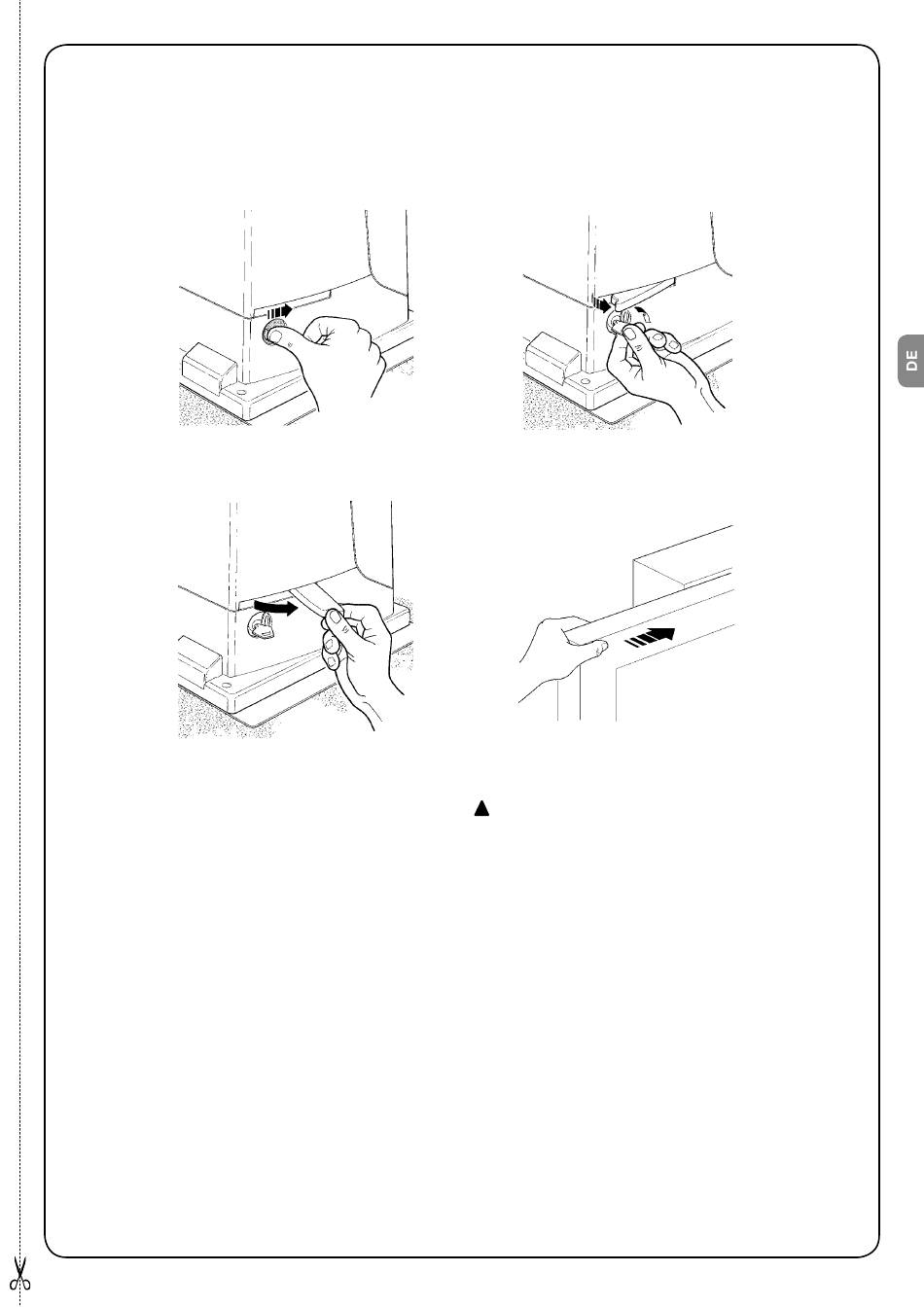 DE