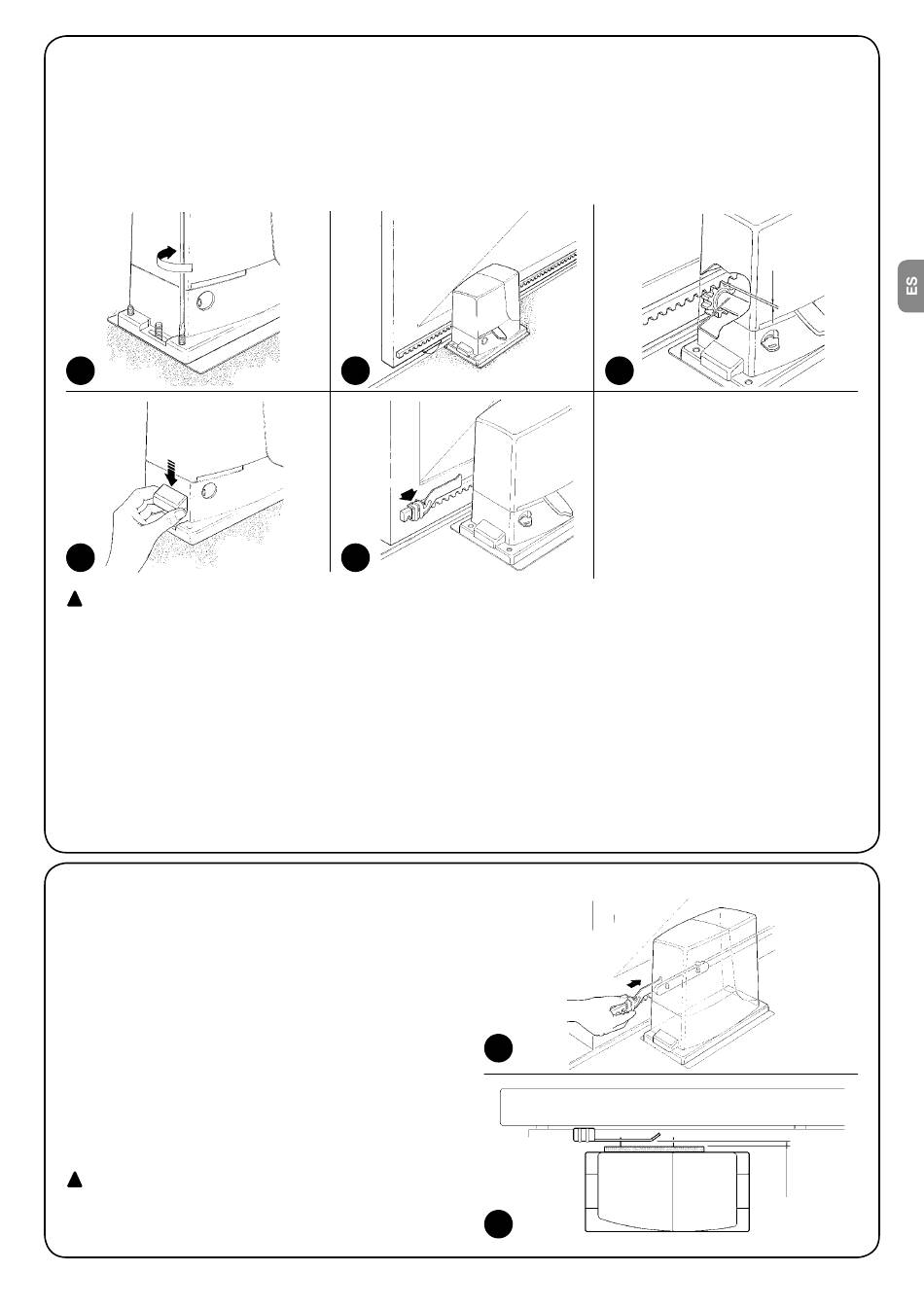 ES