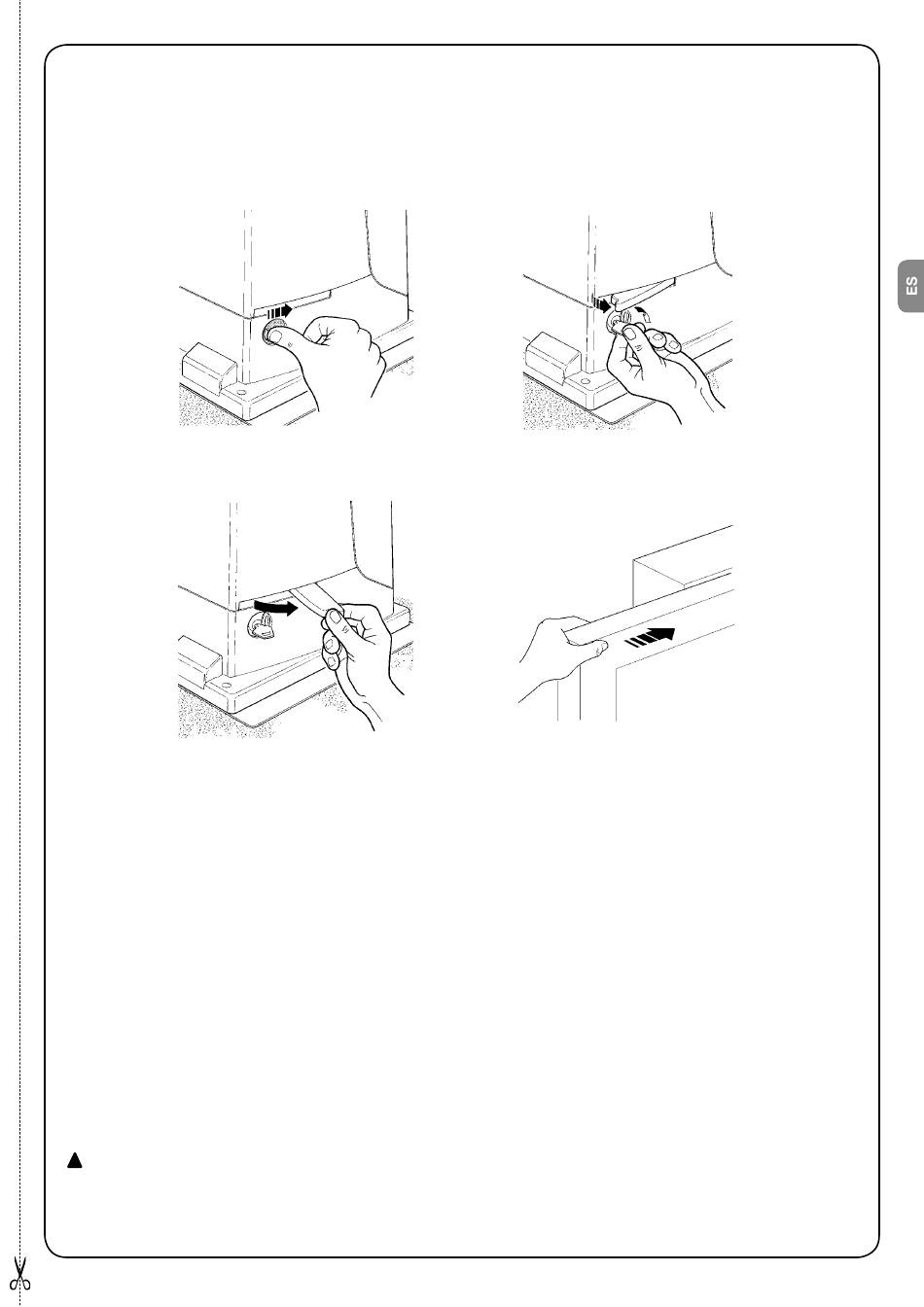 ES