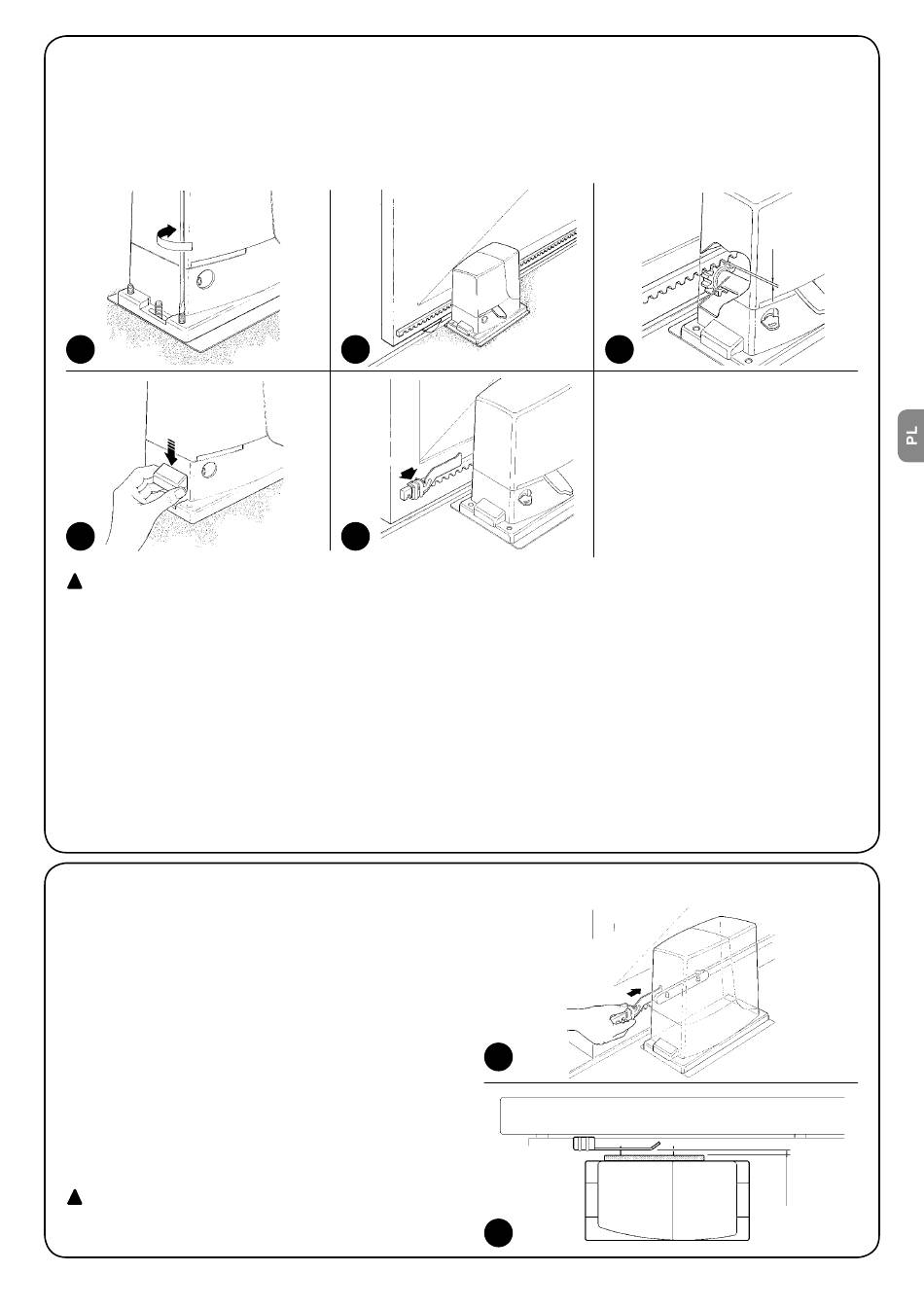 PL