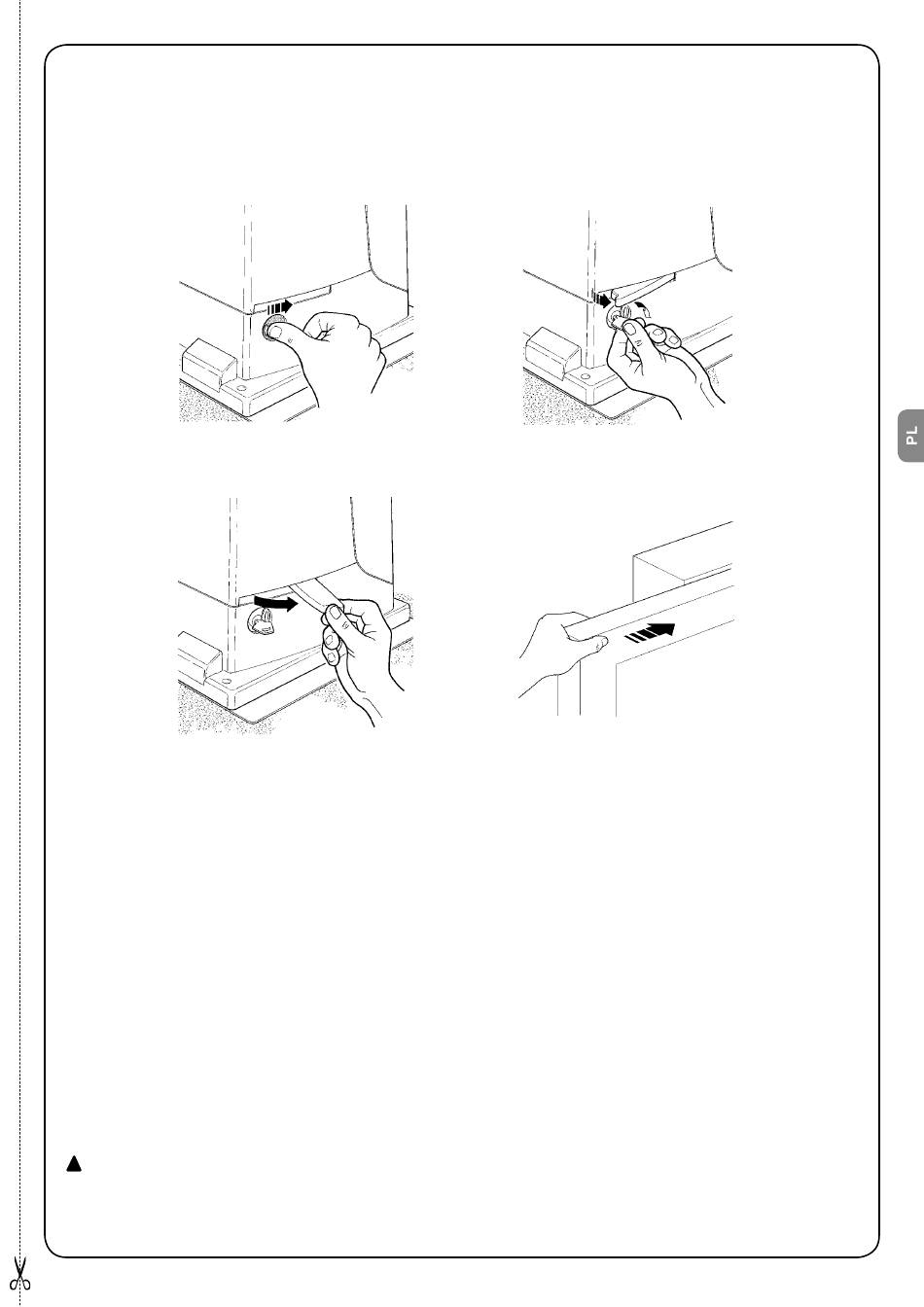 PL