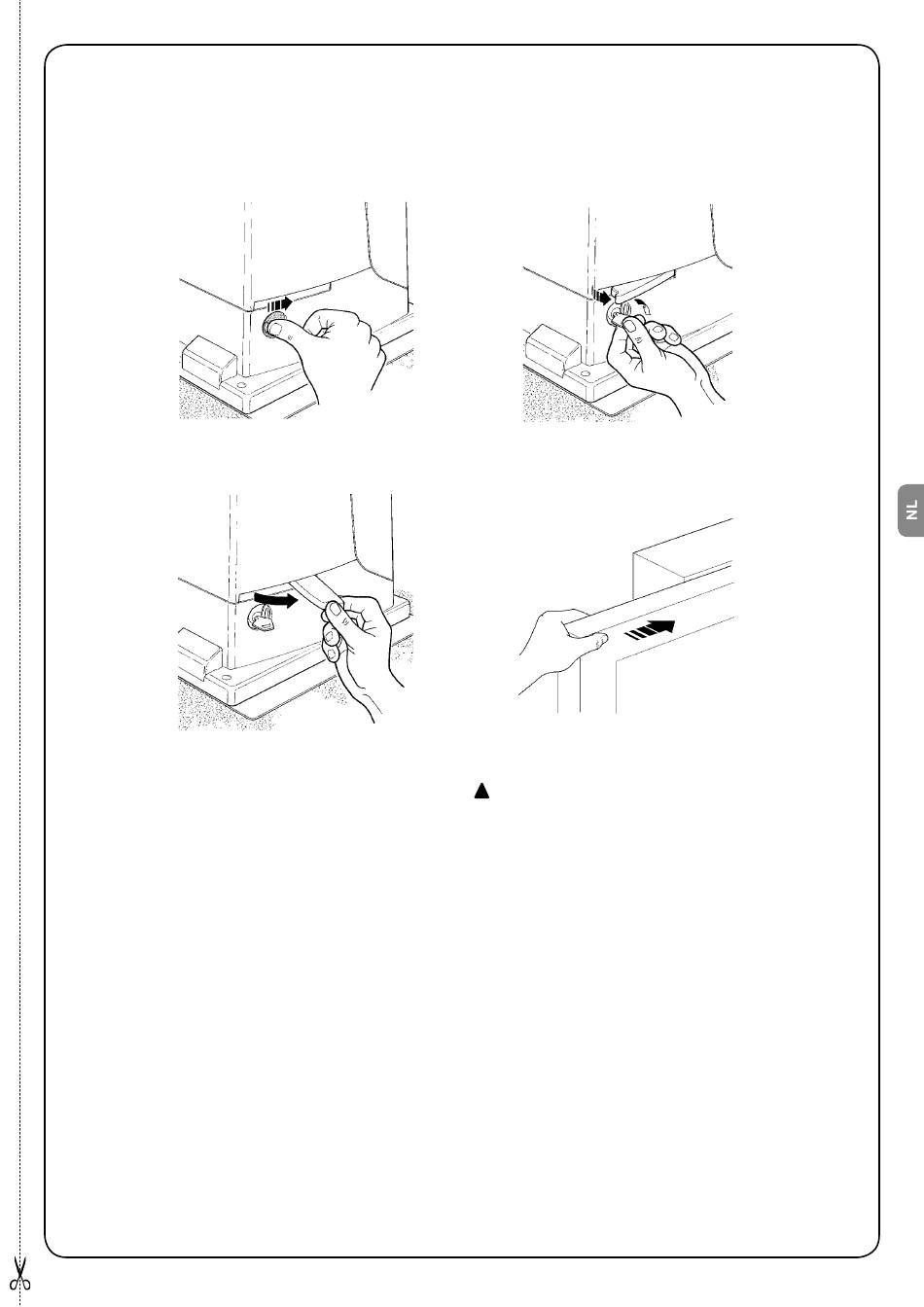 NL