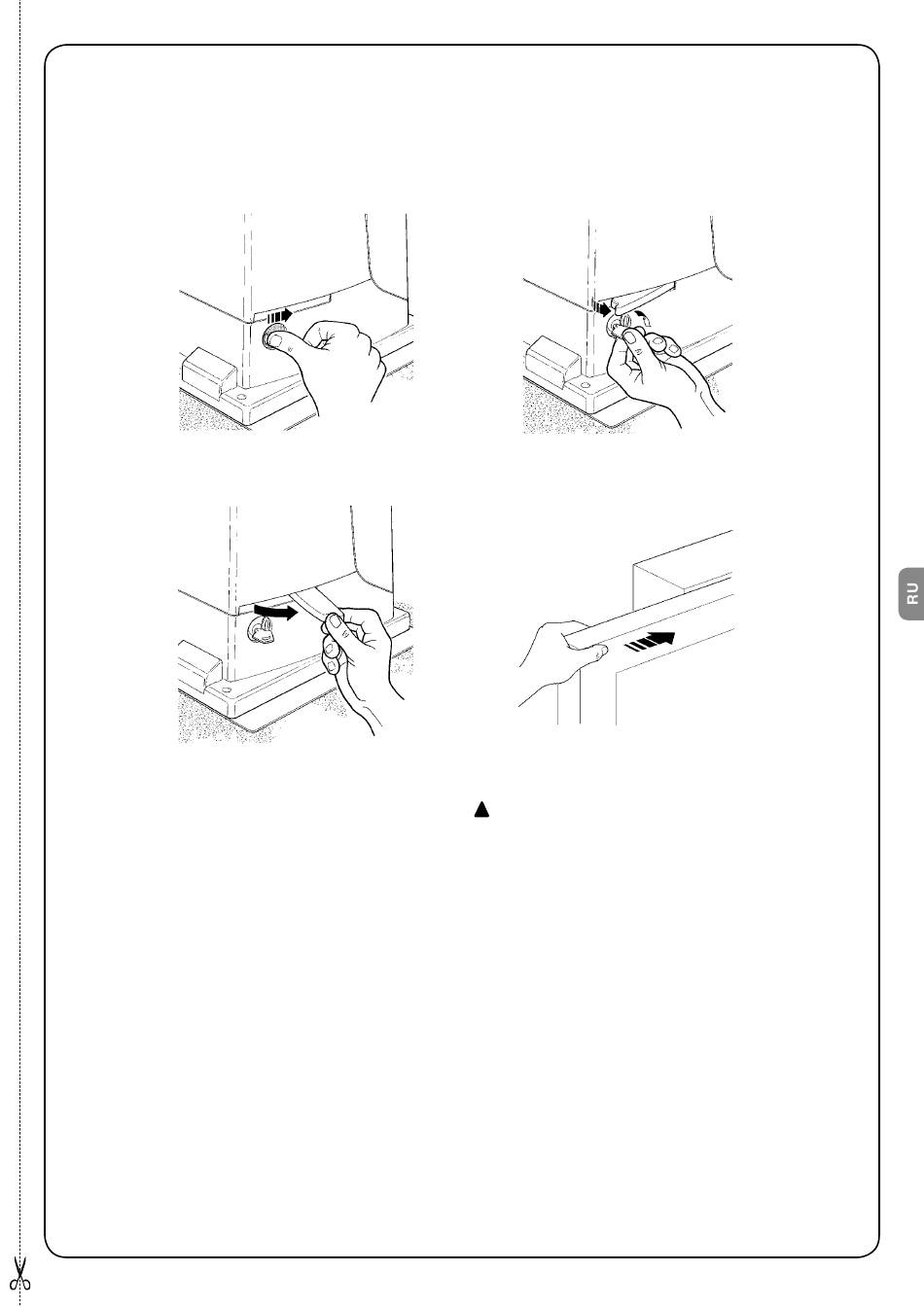 RU