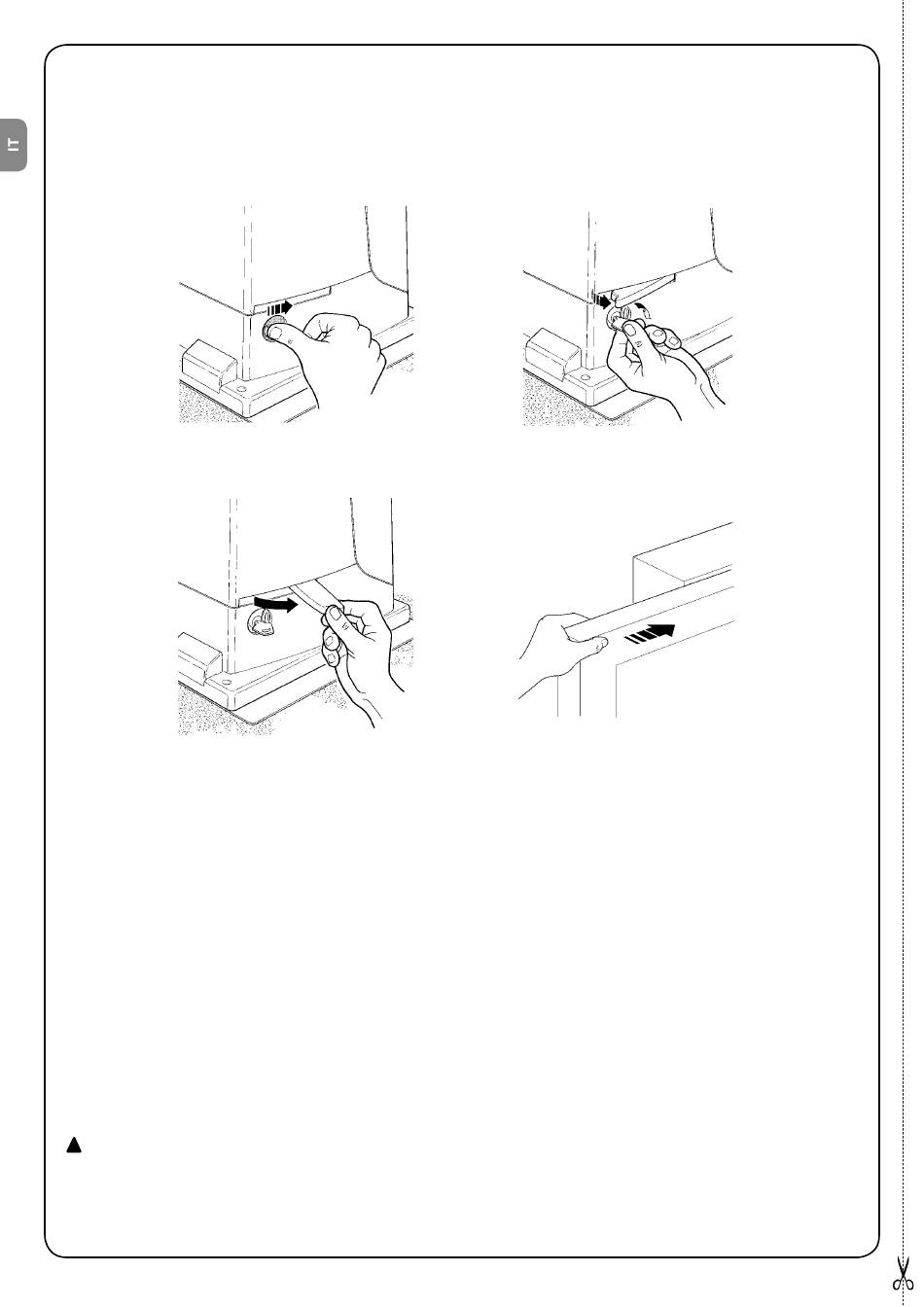 IT