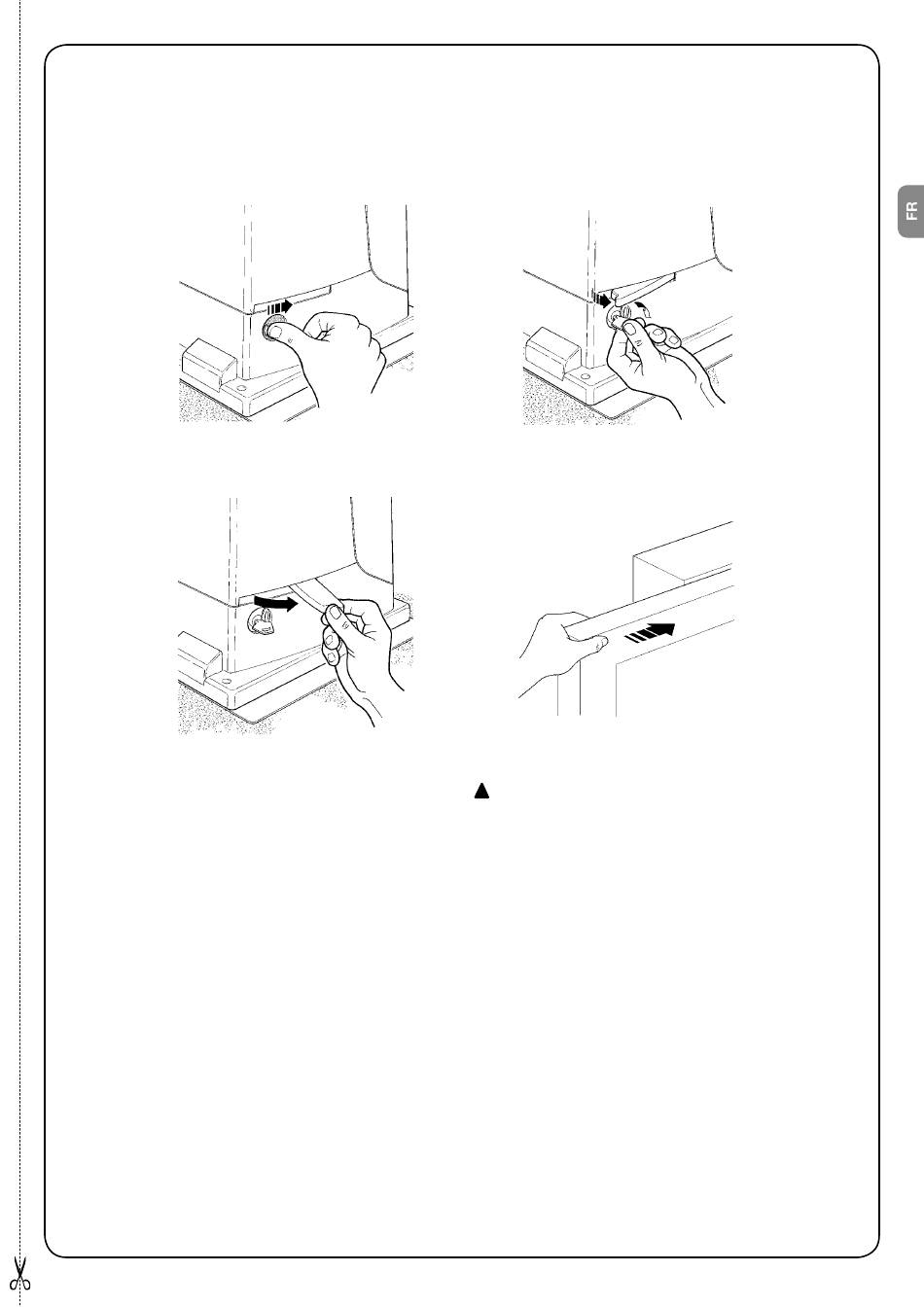 FR