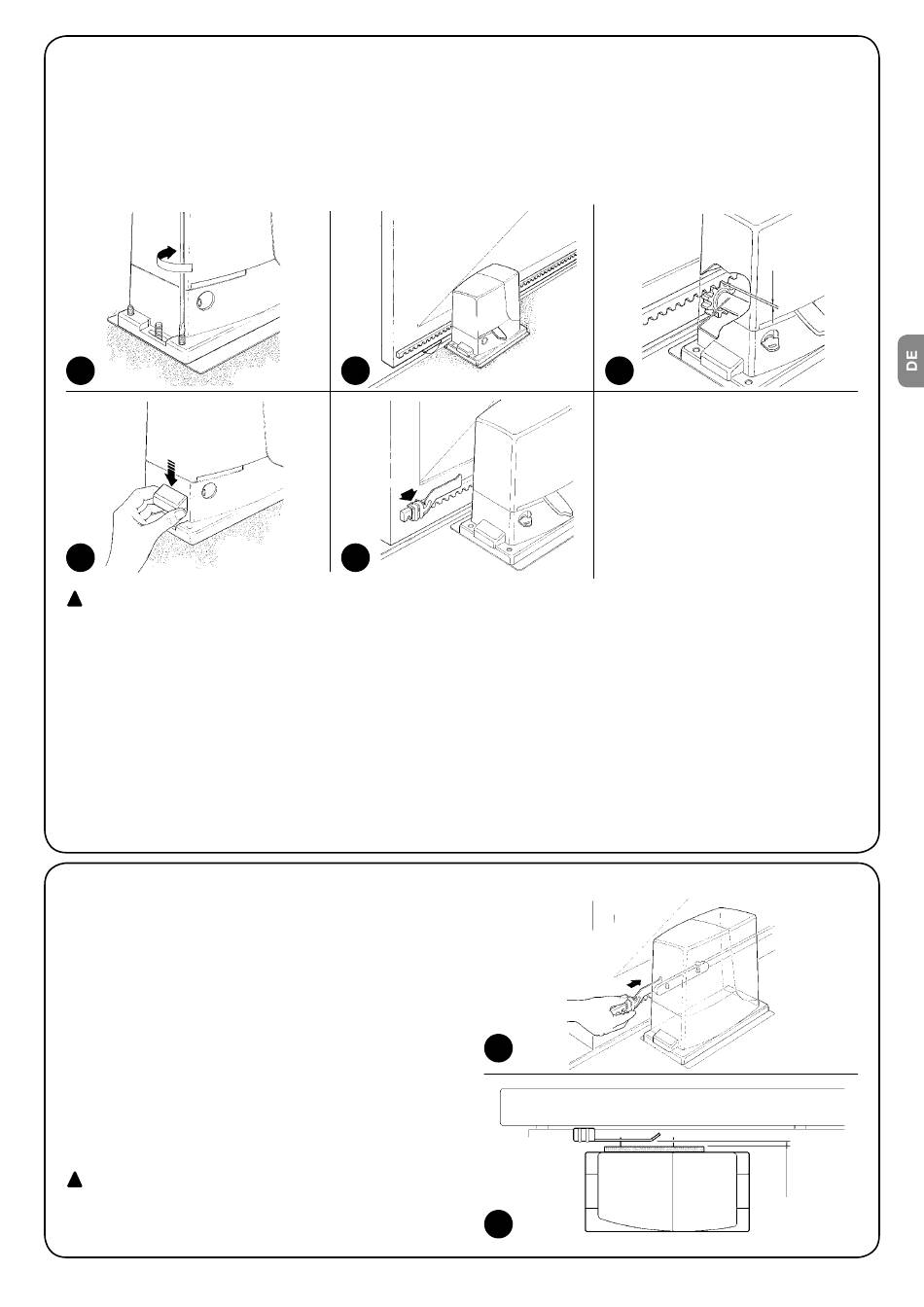 DE