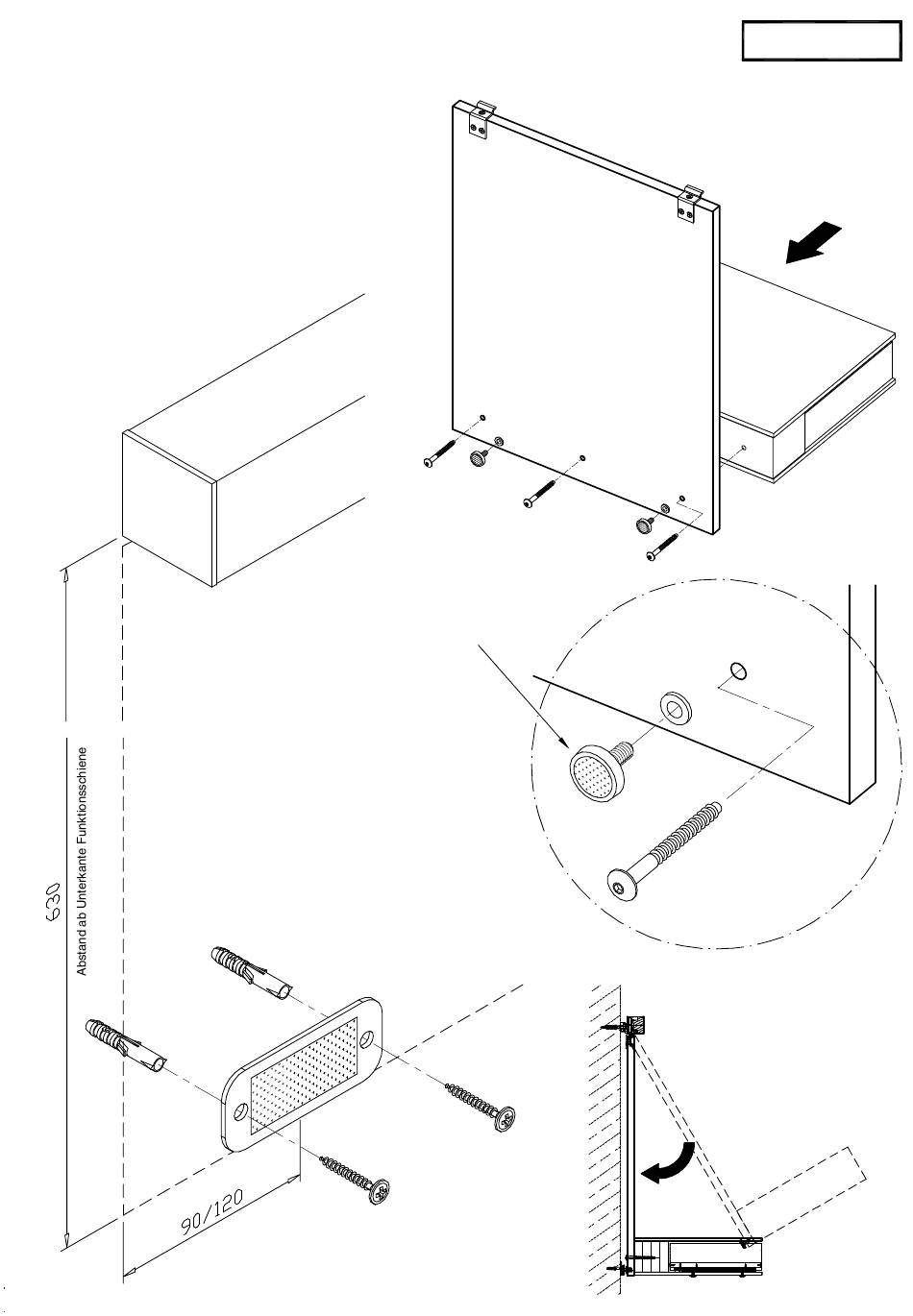 630

Abstand ab Unterkante Funktionsschiene

90/120