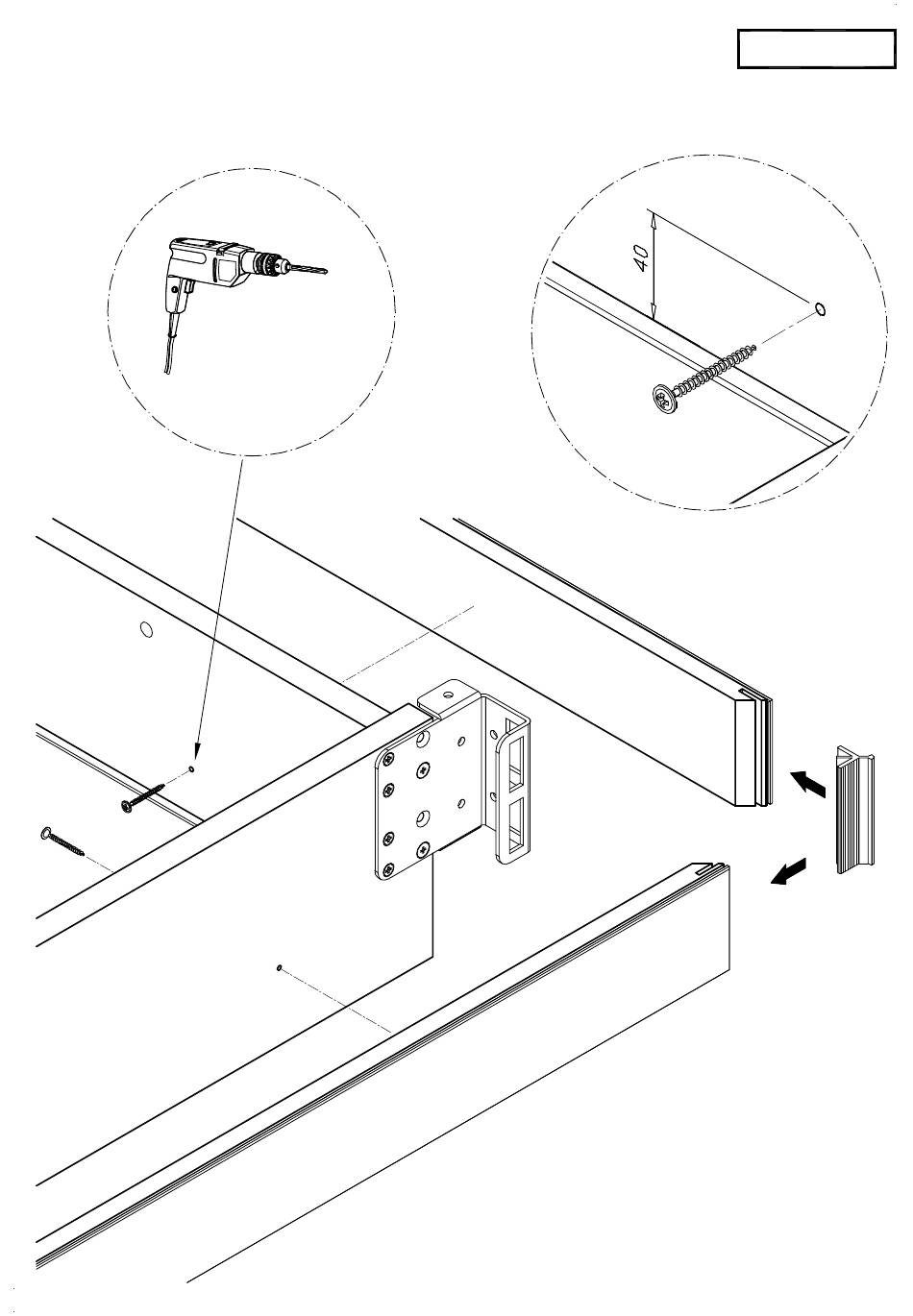 40