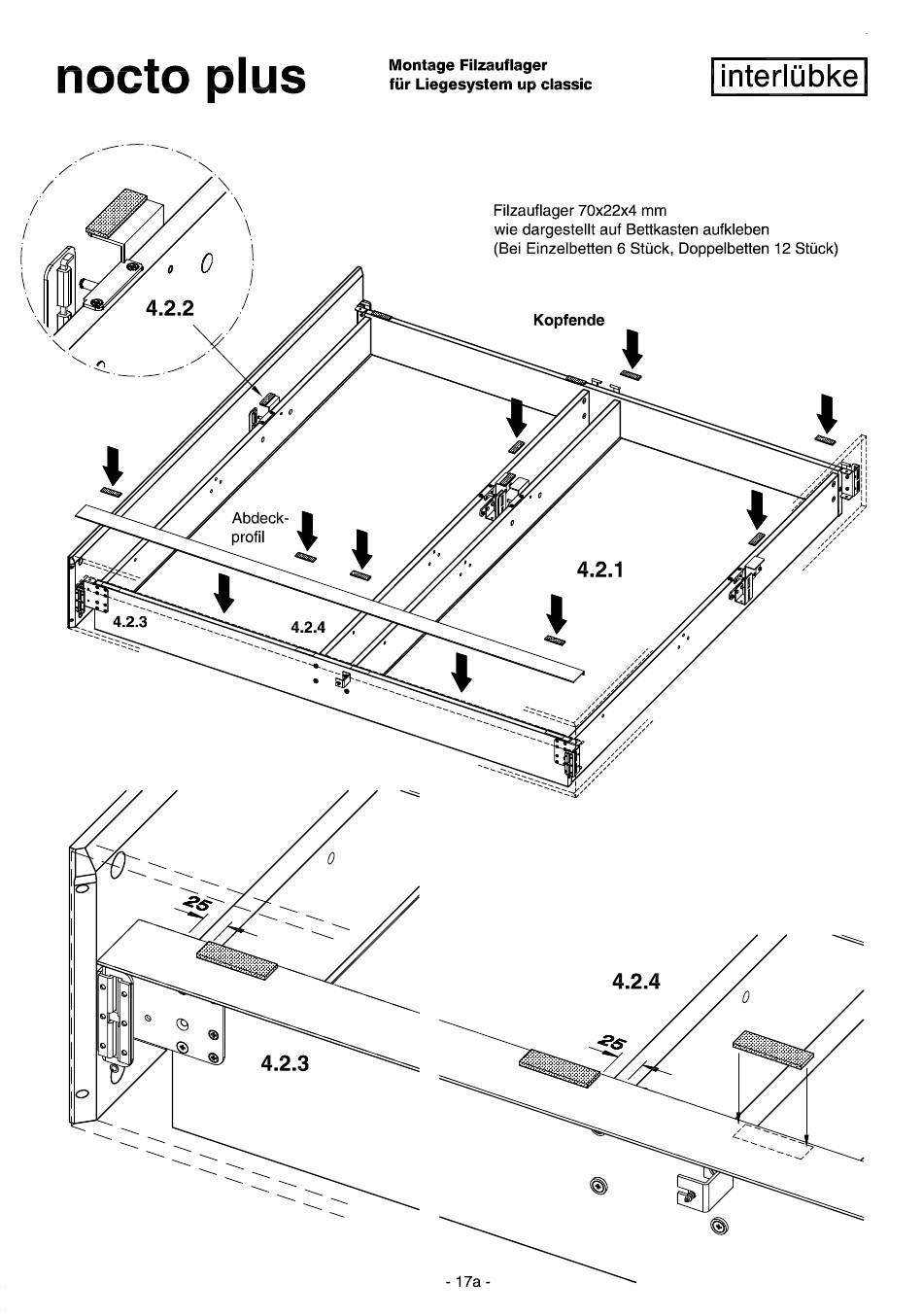 nocto plus

Montage Filzauflager
für Liegesystem up classic

interlübke

Filzauflager 70x22x4 mm
wie dargestellt auf Bettkasten aufkleben
(Bei Einzelbetten 6 Stück, Doppelbetten 12 Stück)

4.2.2

Kopfende

Abdeckprofil

4.2.1

4.2.3

4.2.4

25

4.2.3

4.2.4

25

- 17a -