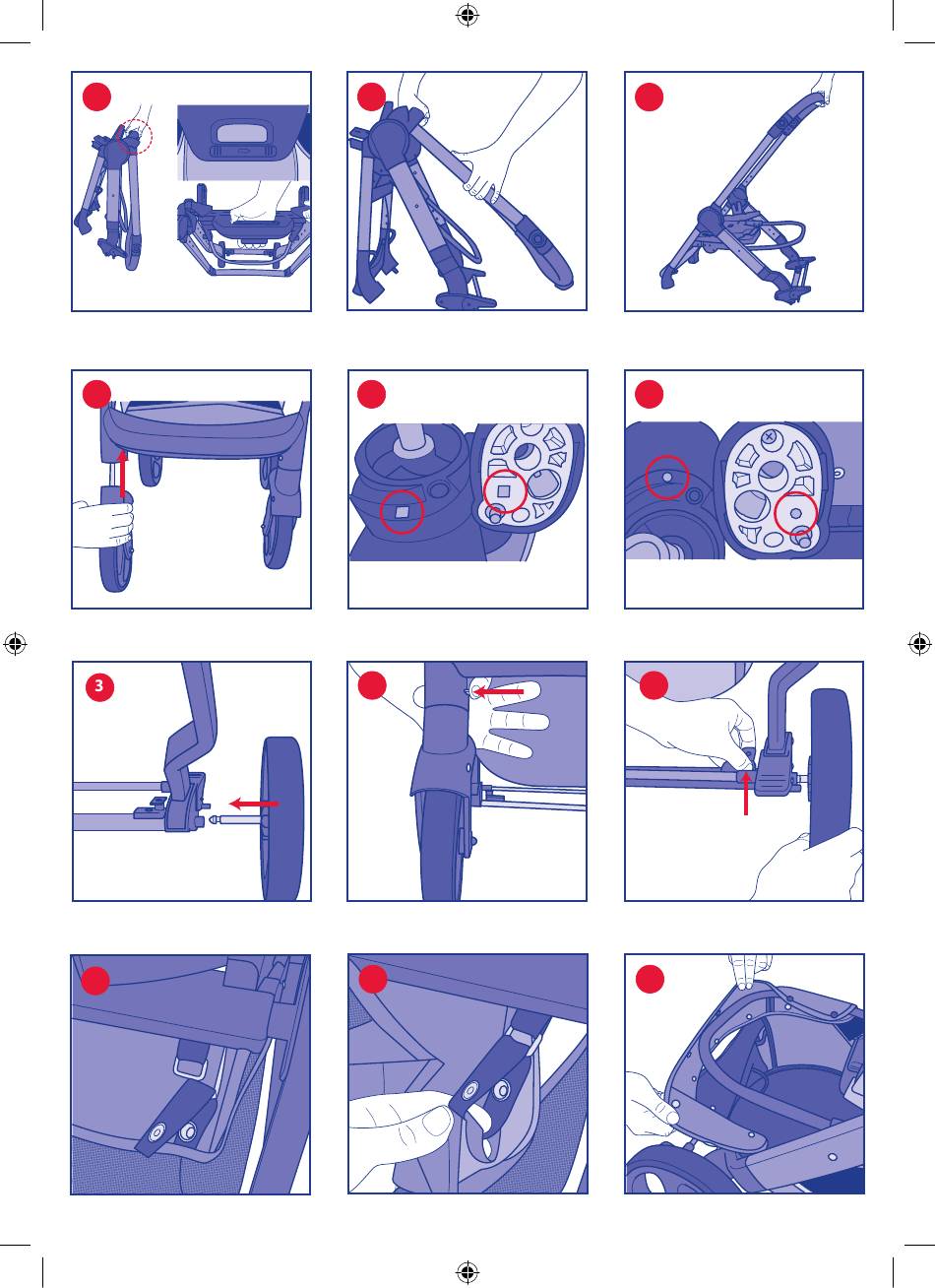 3