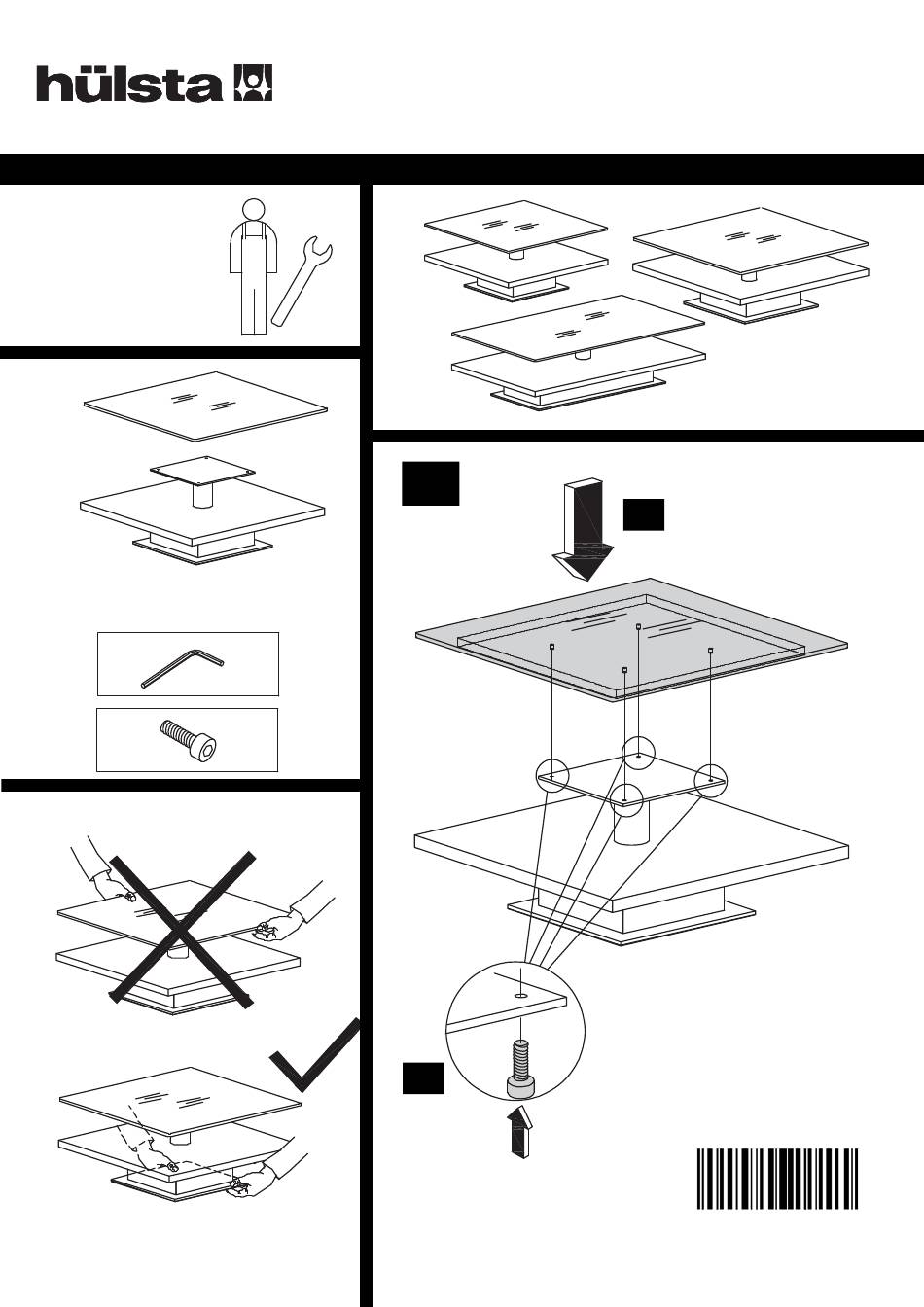 hülsta