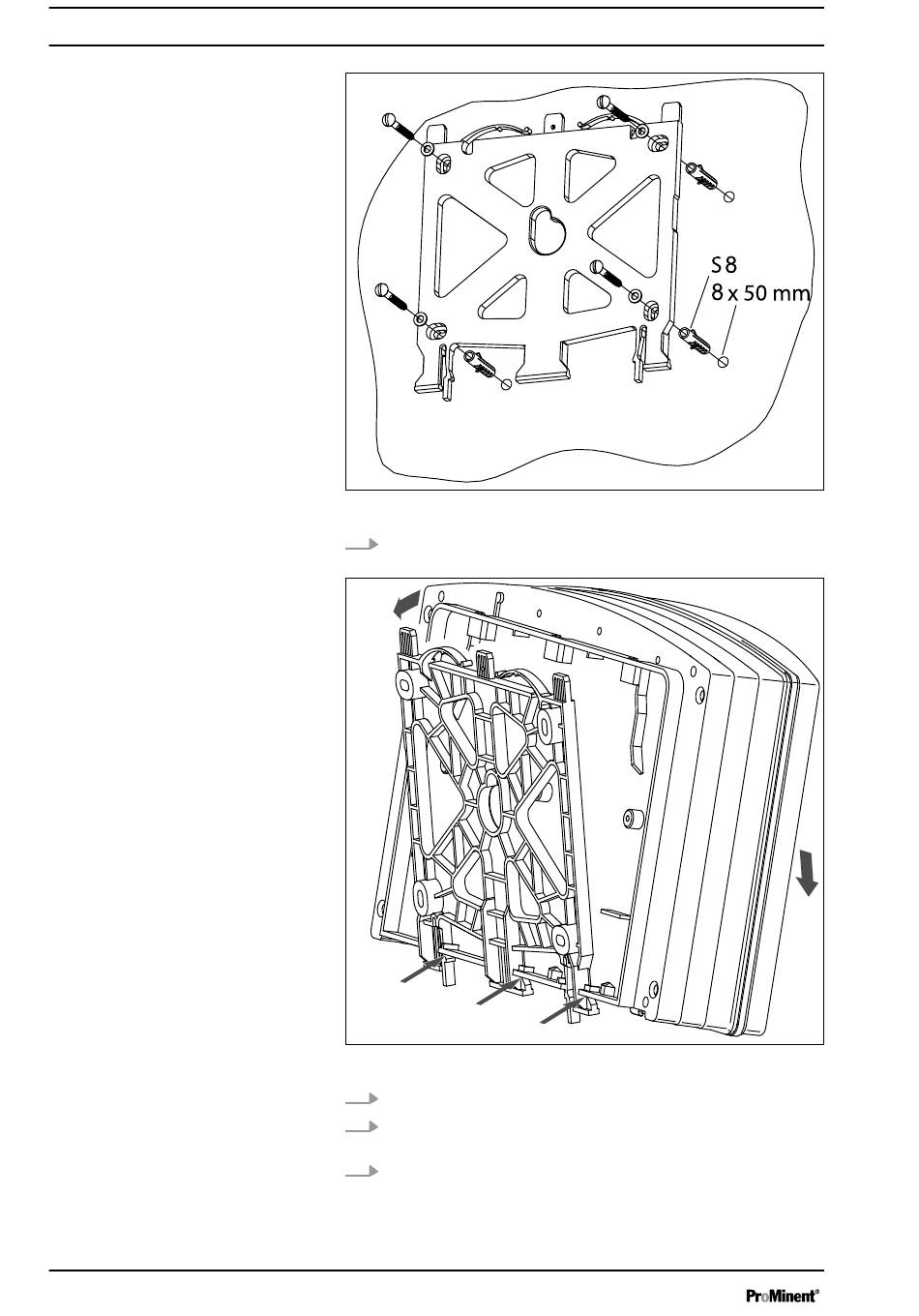 S 8
8 x 50 mm

ProMinent®