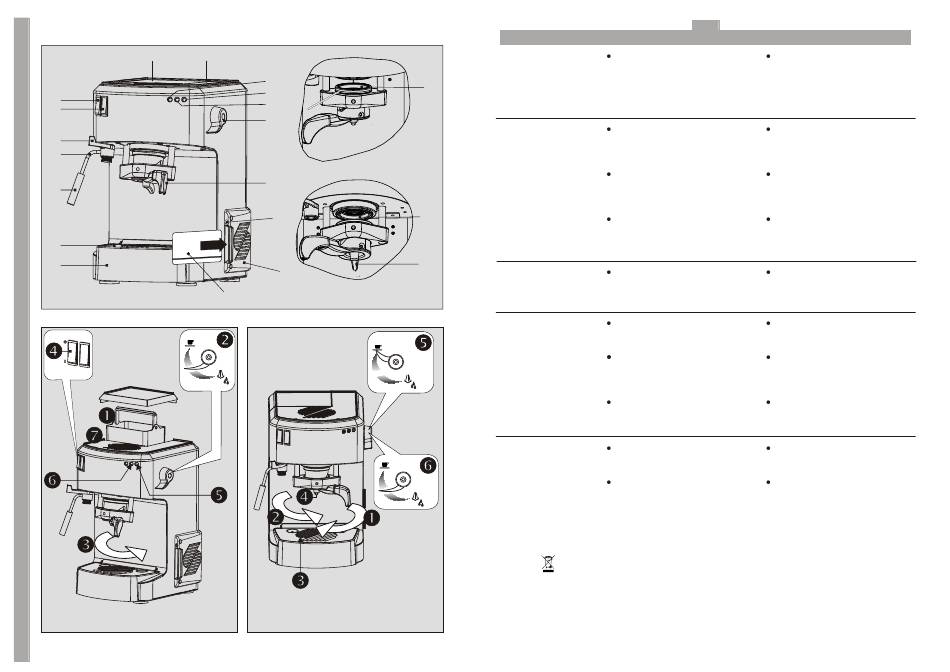 4
2
1
7
6
5
3
5
6
4
2
1
3