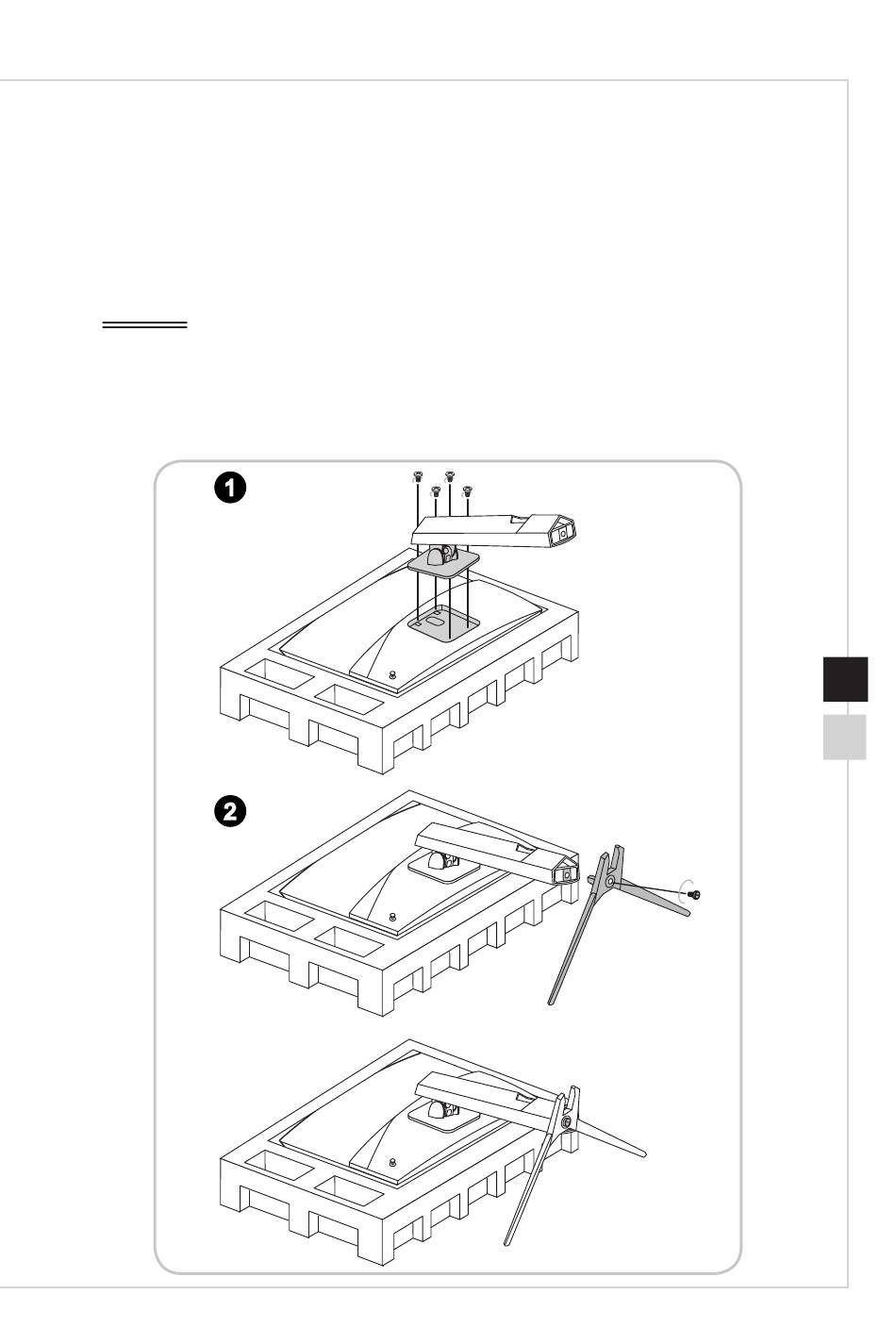 1

2