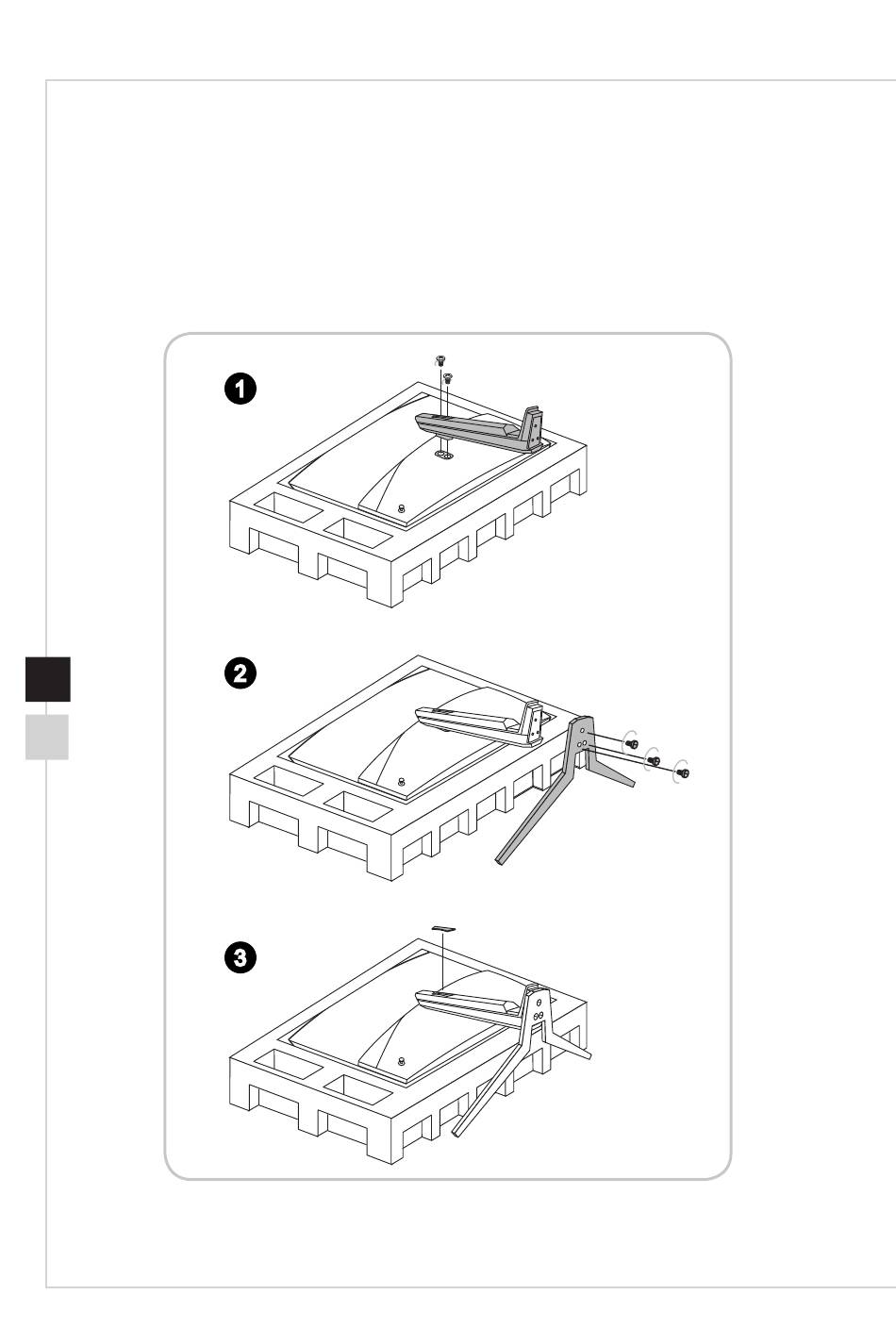 1

2

3