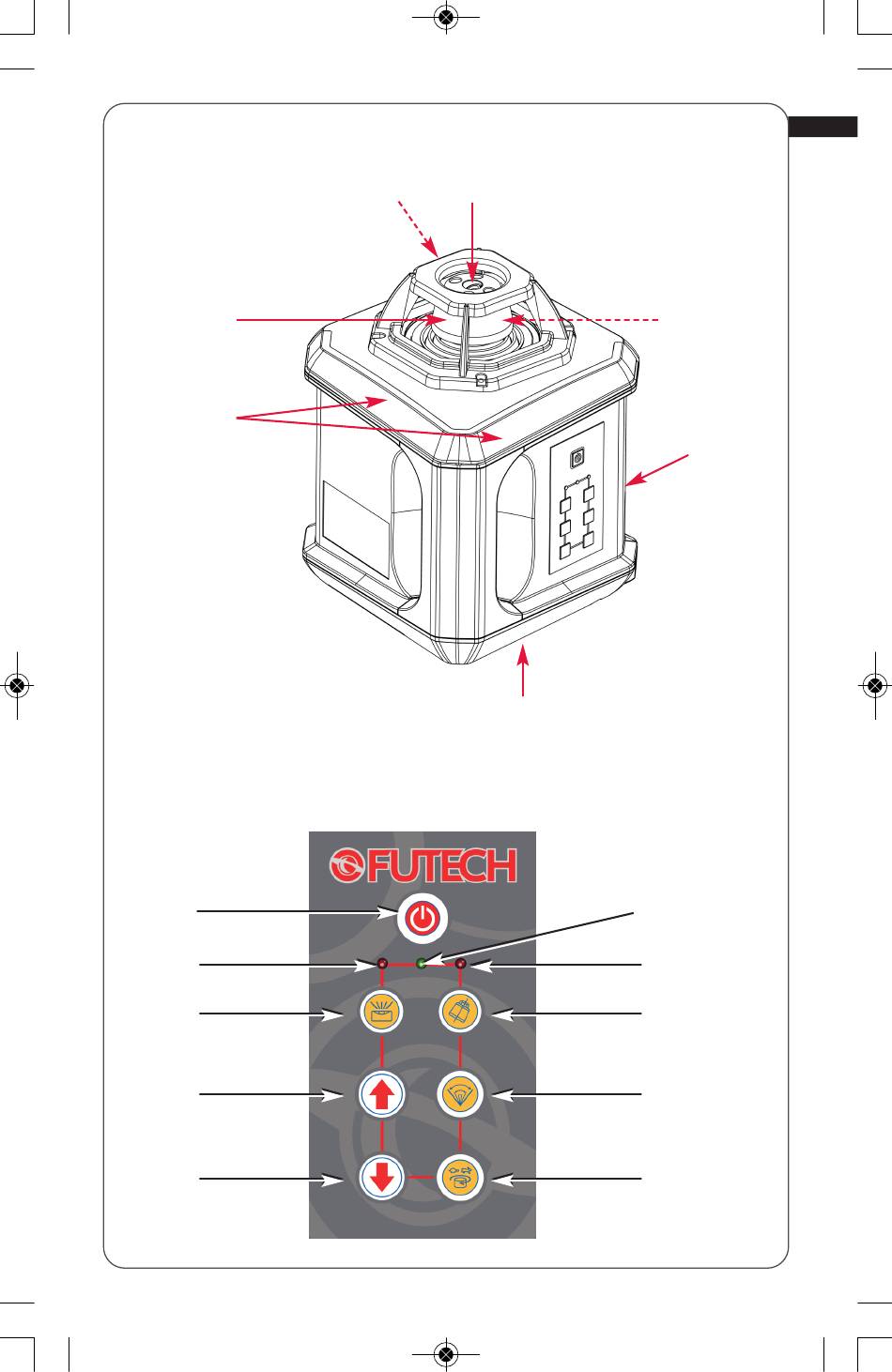 FUTECH