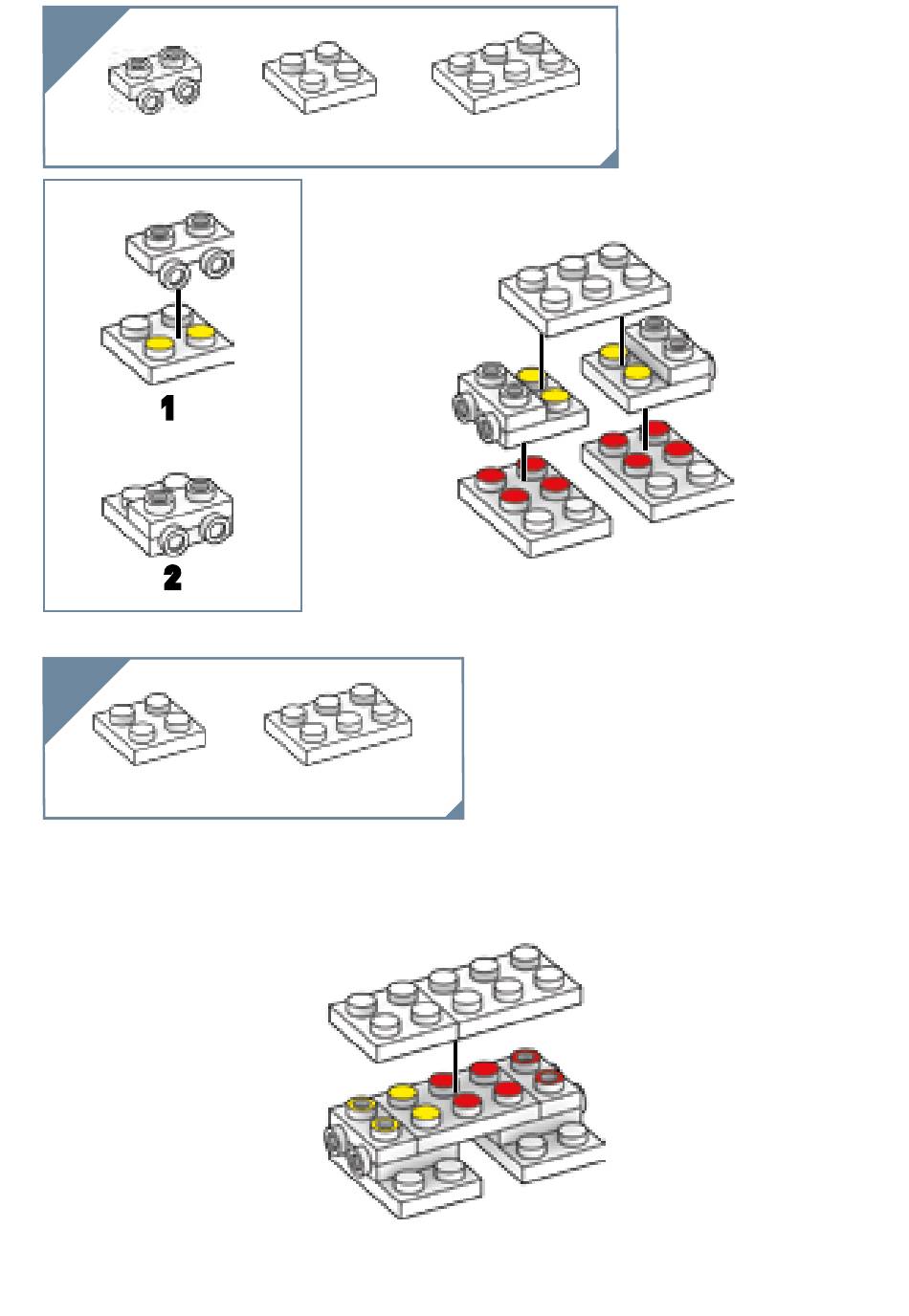 1

2