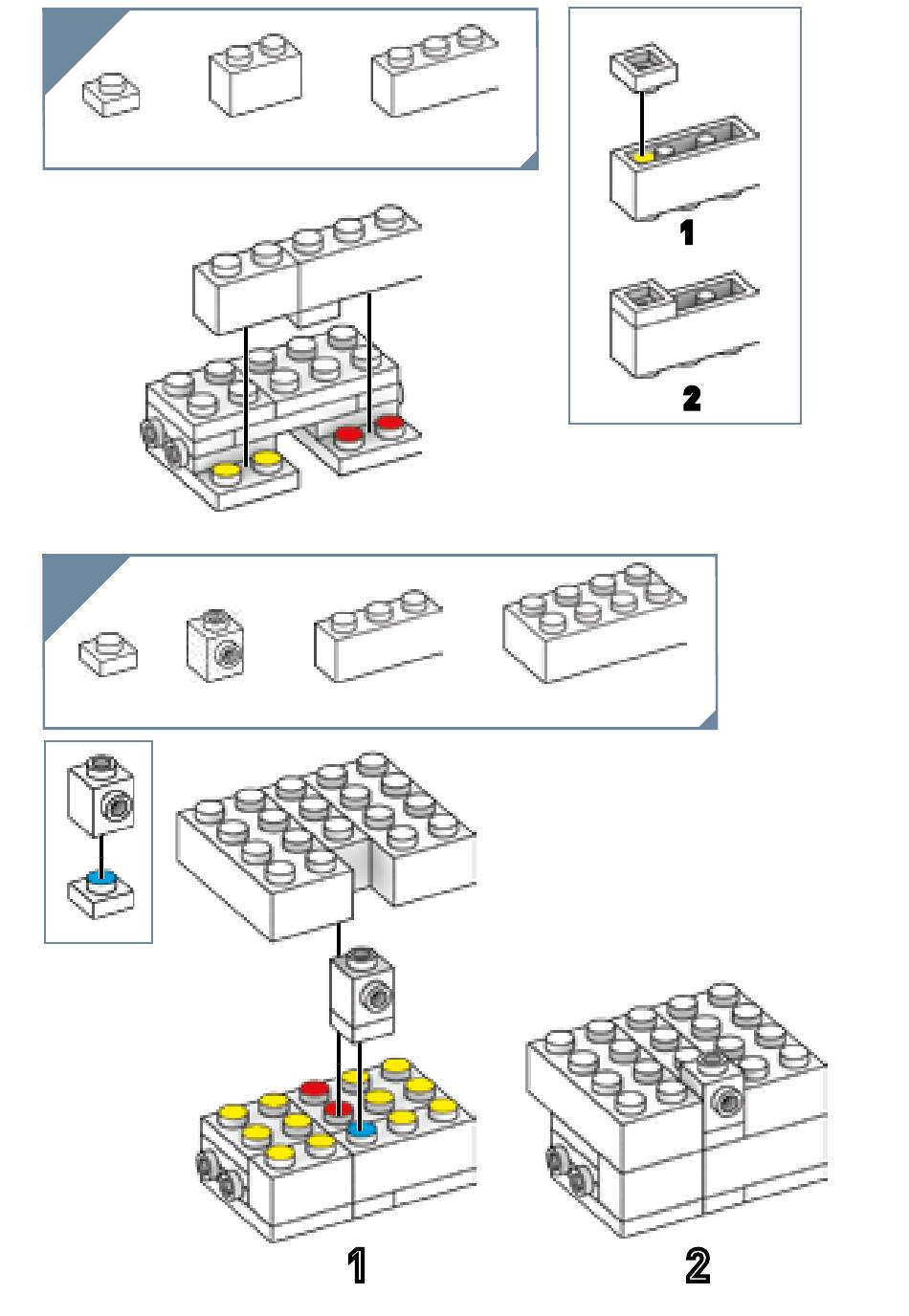 1

2

1

2