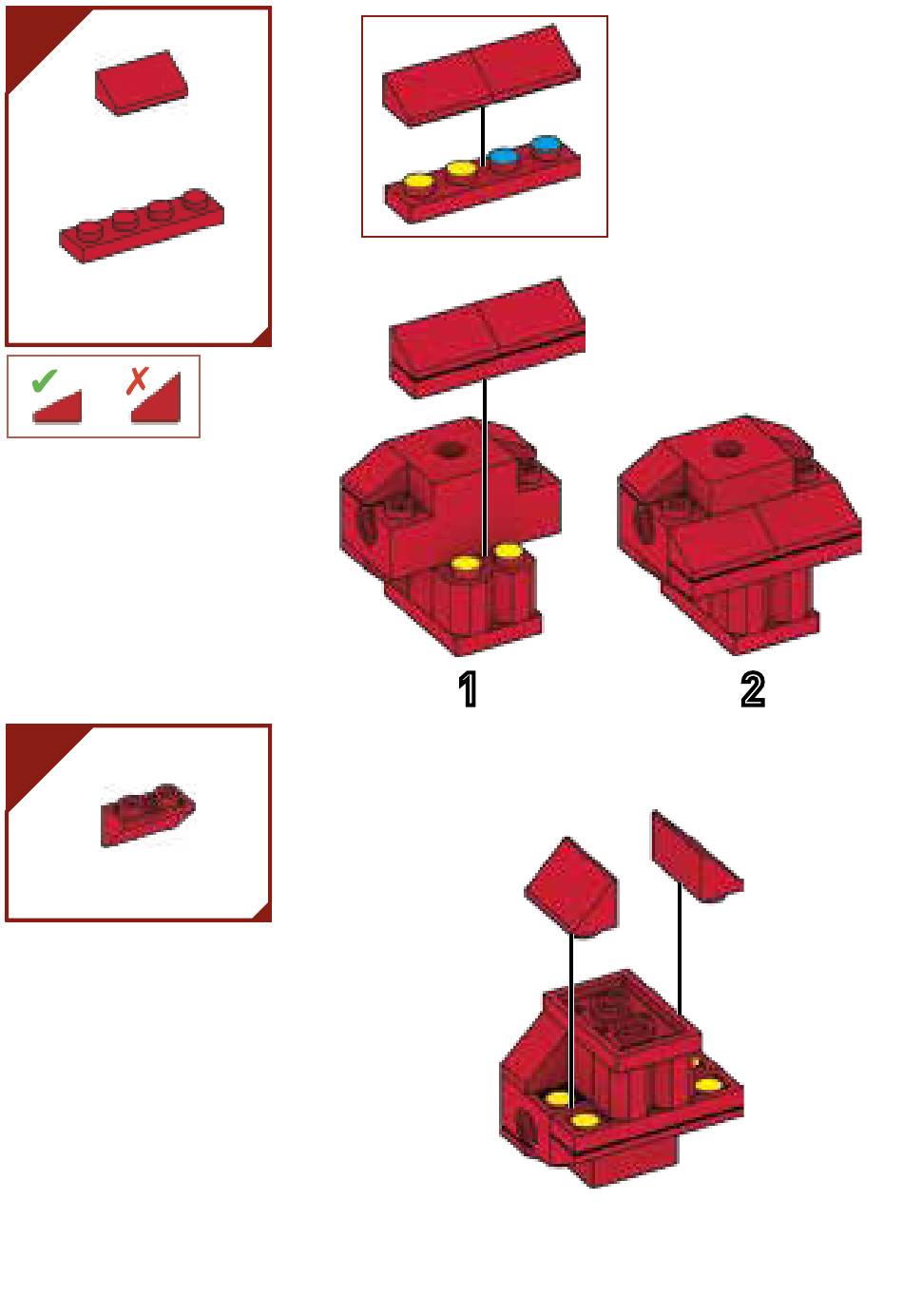 ✔ ✗

1

2