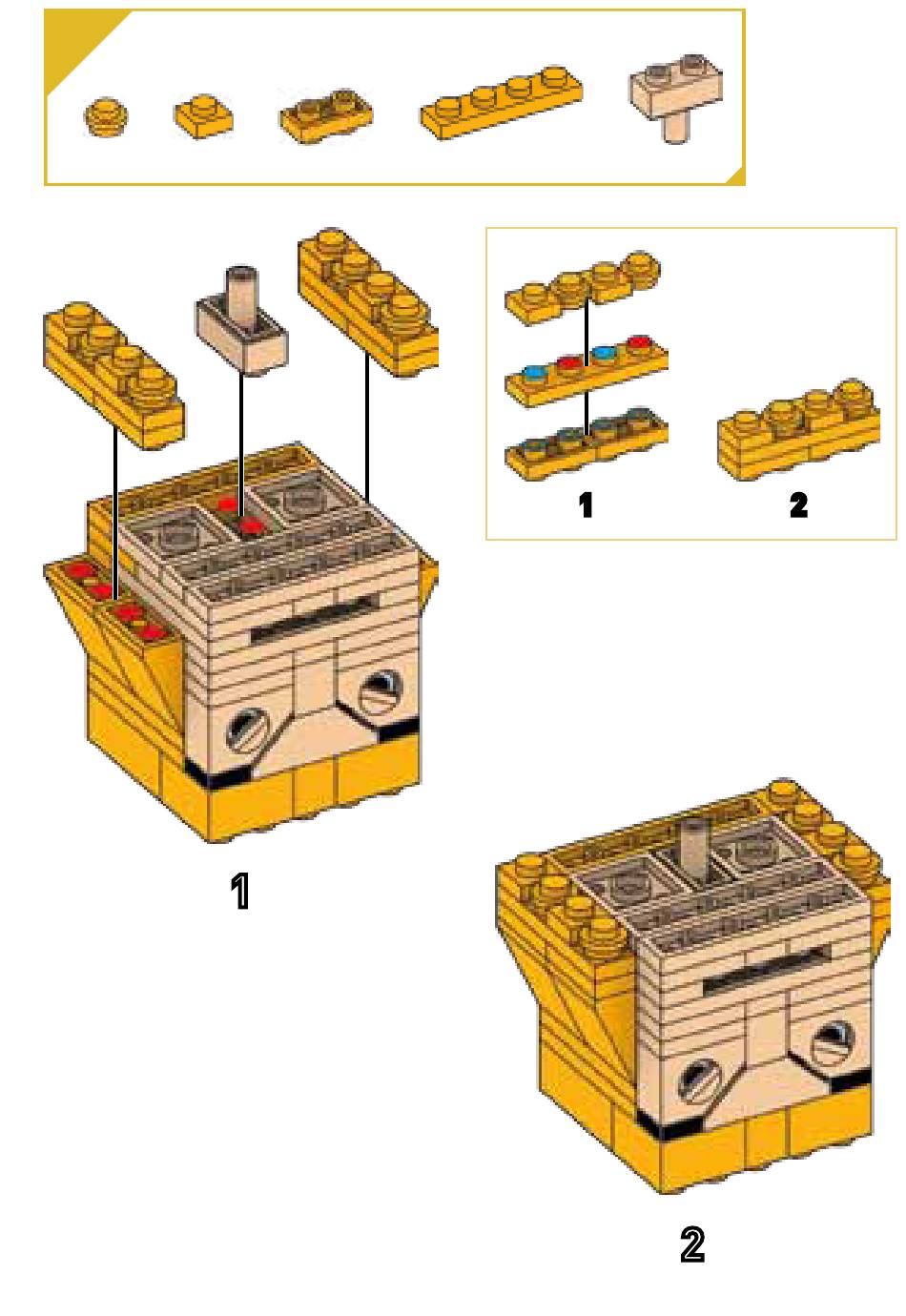 1

2

1

2