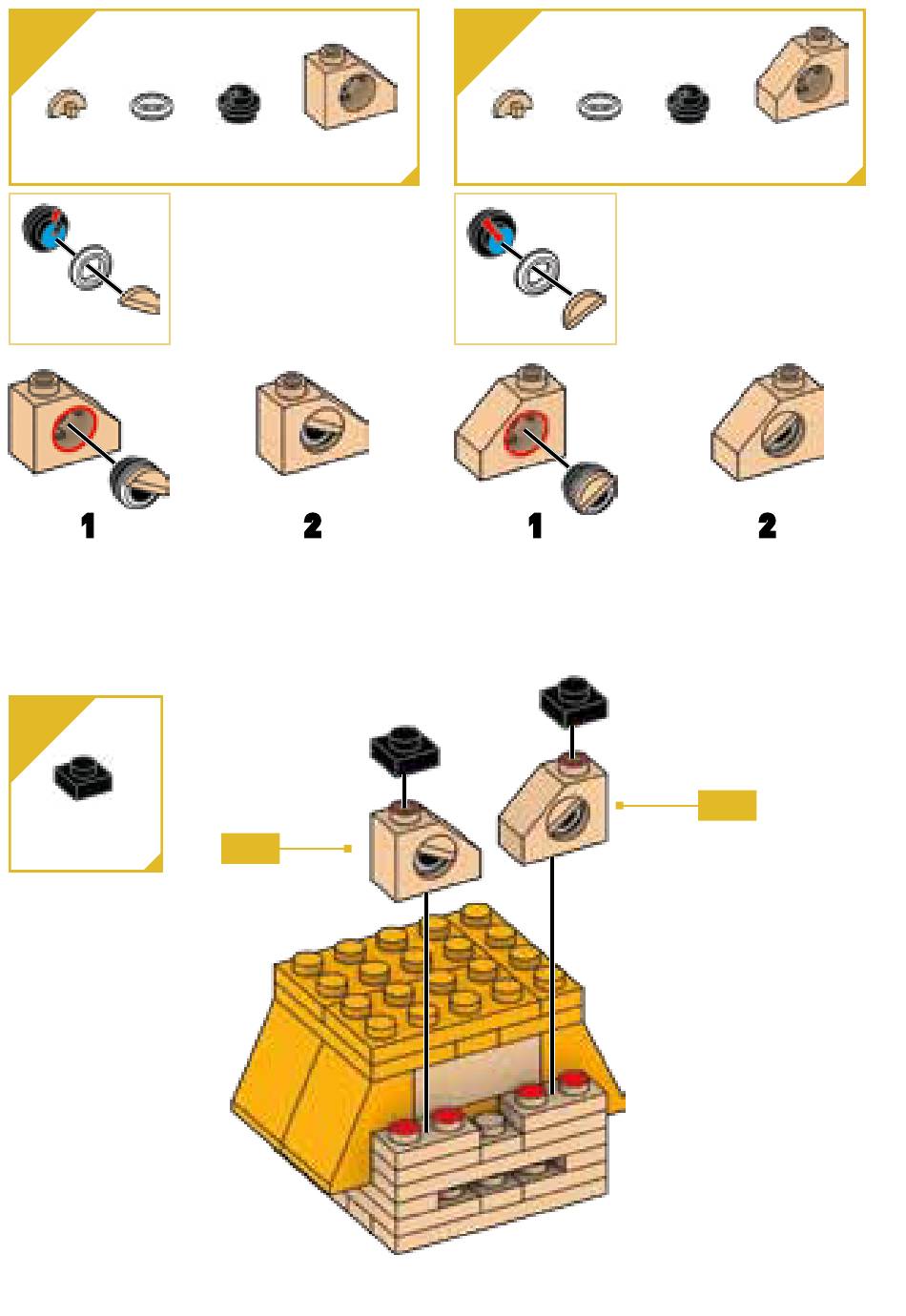 1

2

1

2