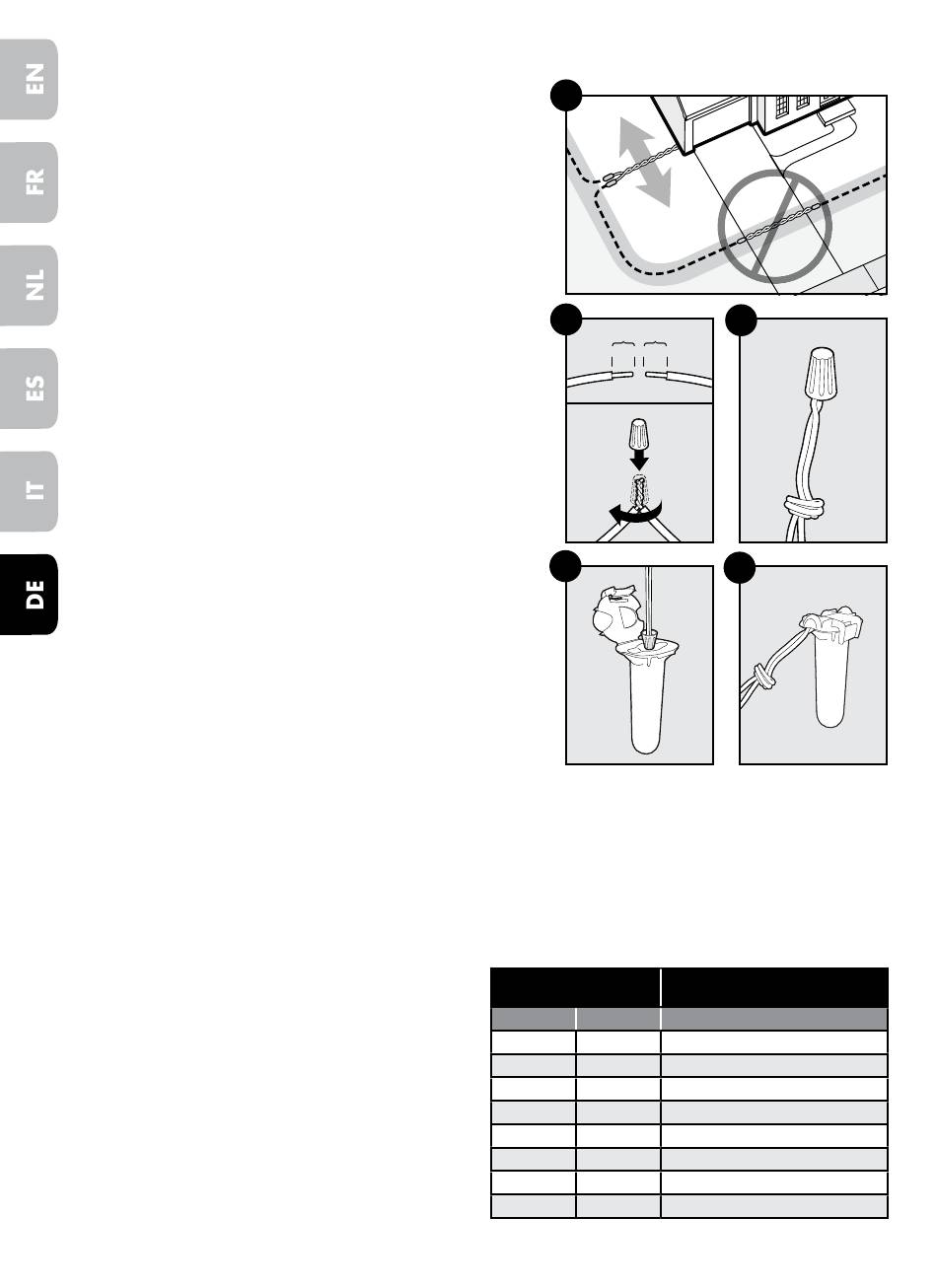 EN

FR

NL

ES

IT

DE