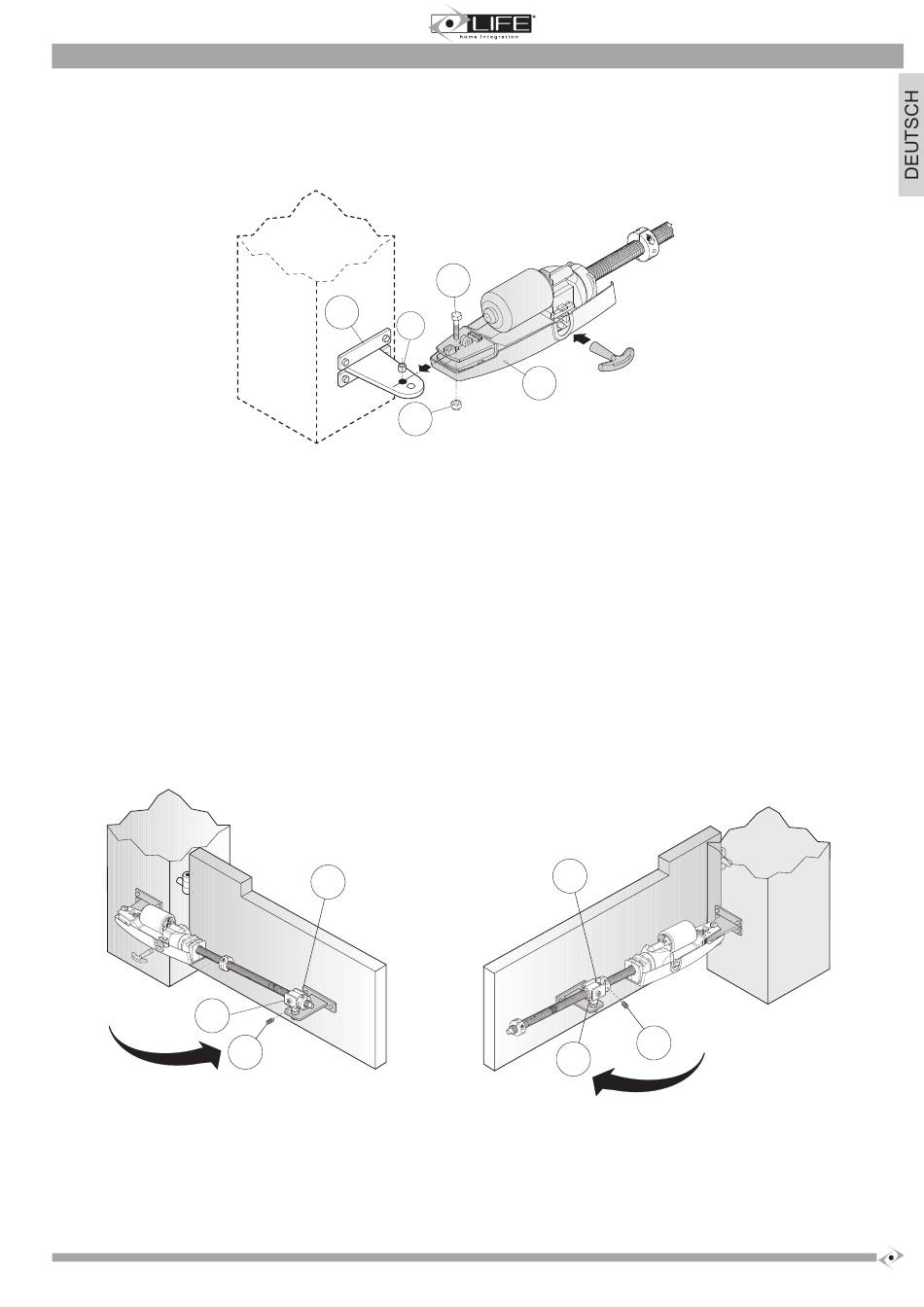 LIFE
home integration

DEUTSCH