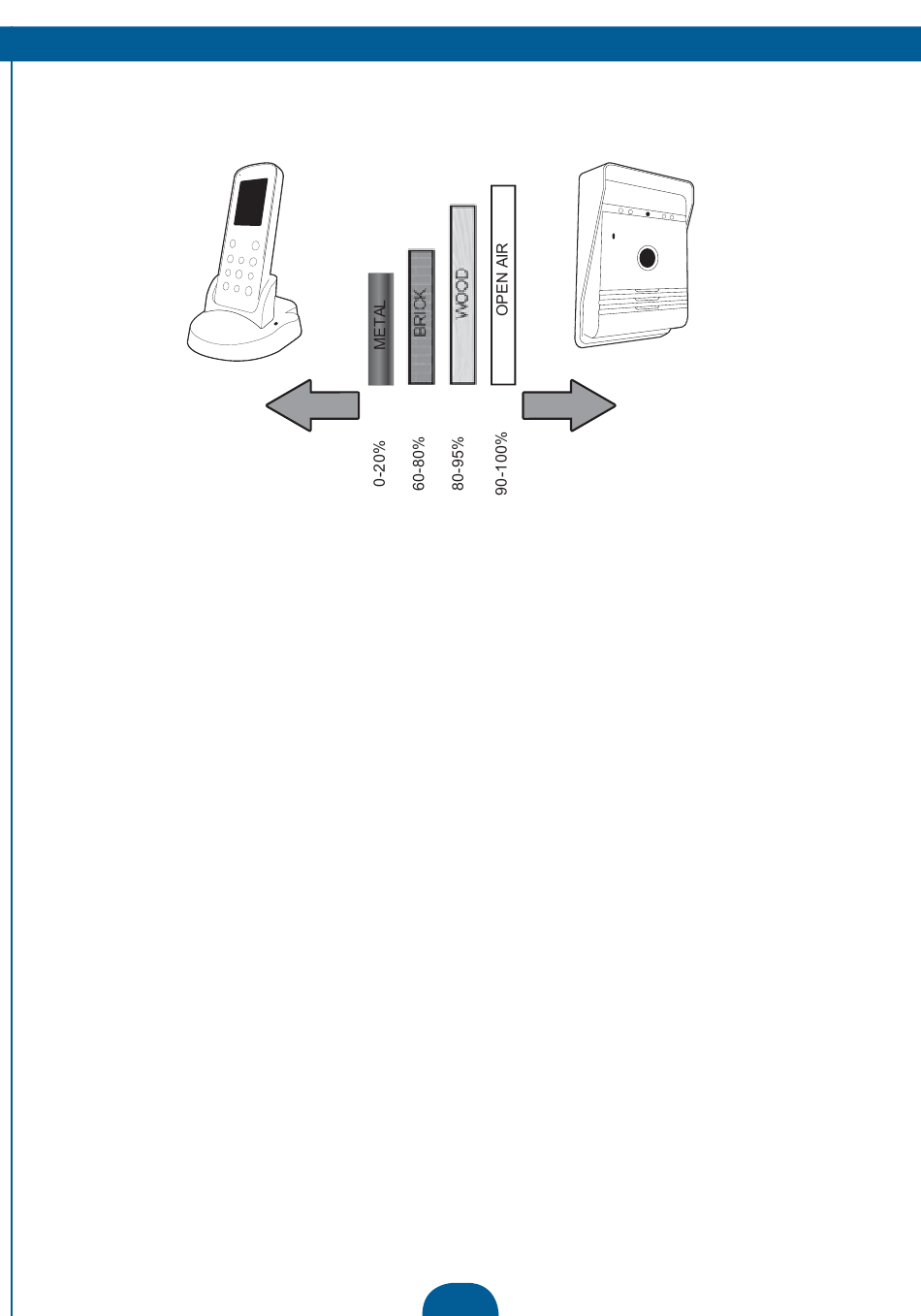 METAL
BRICK
WOOD
OPEN AIR

0-20%
60-80%
80-95%
90-100%