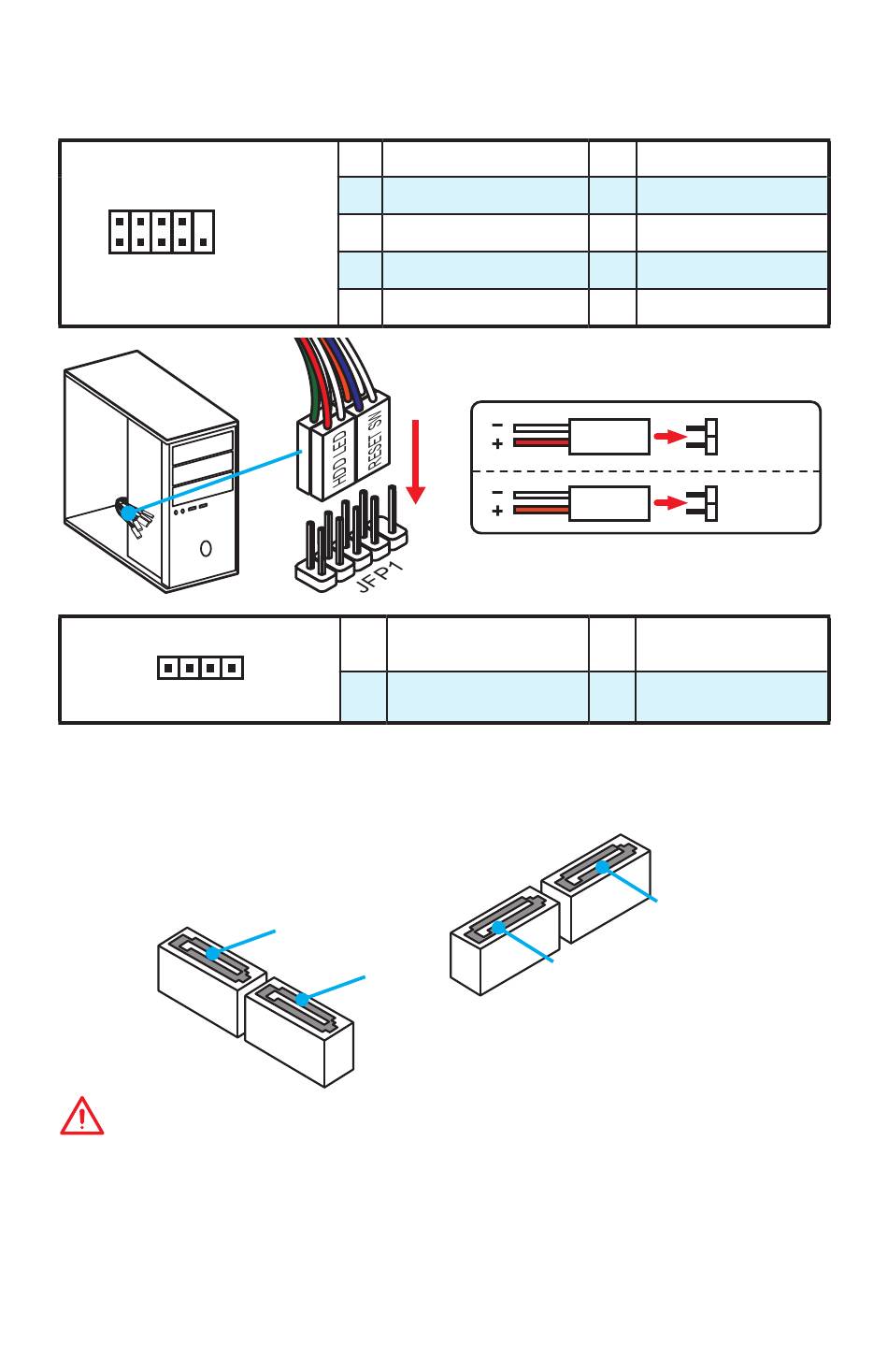 HDD LED
RESET SW
JFP1
−
+
−
+