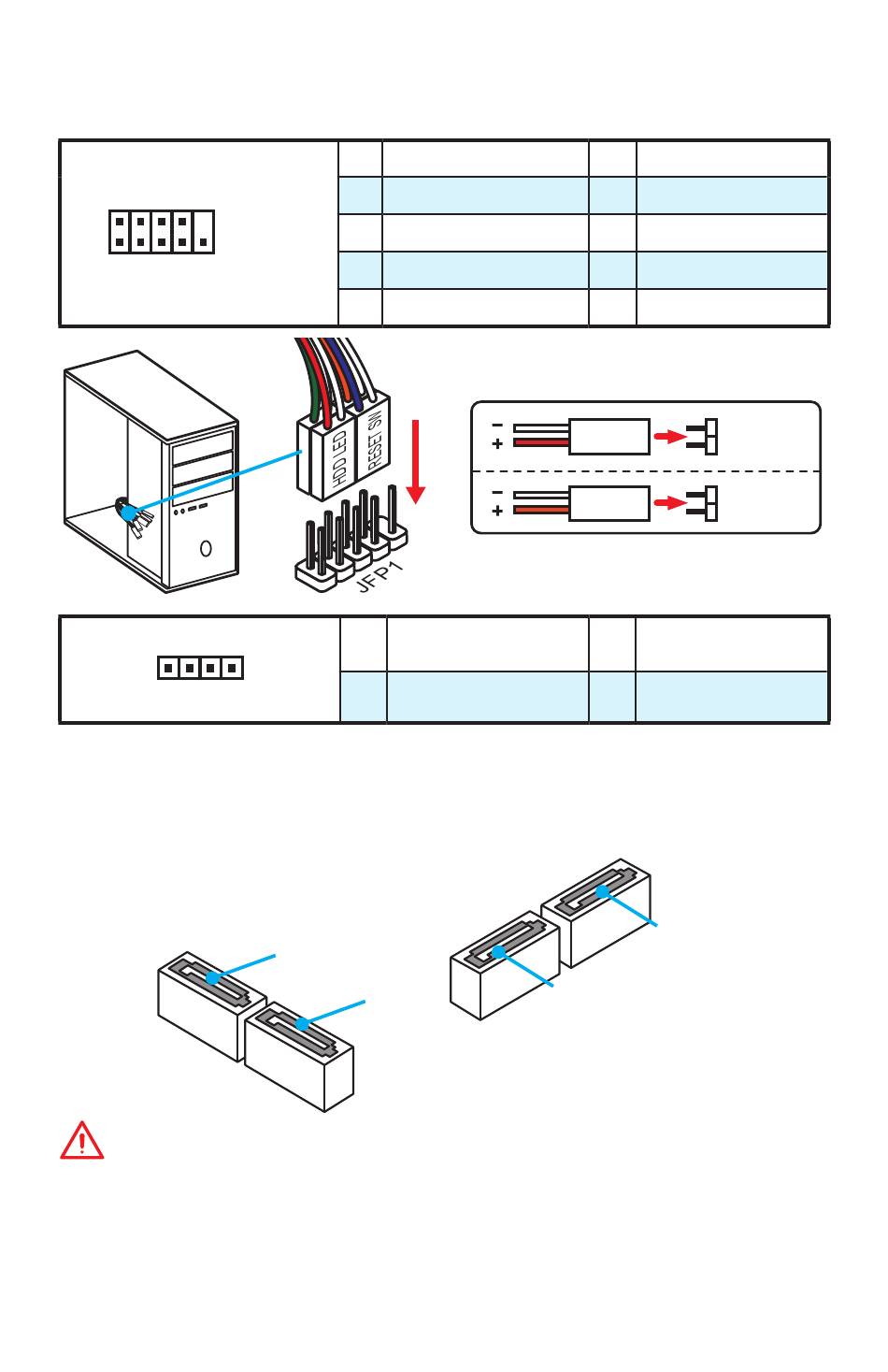 HDD LED

RESET SW

JFP1

−
+

−
+