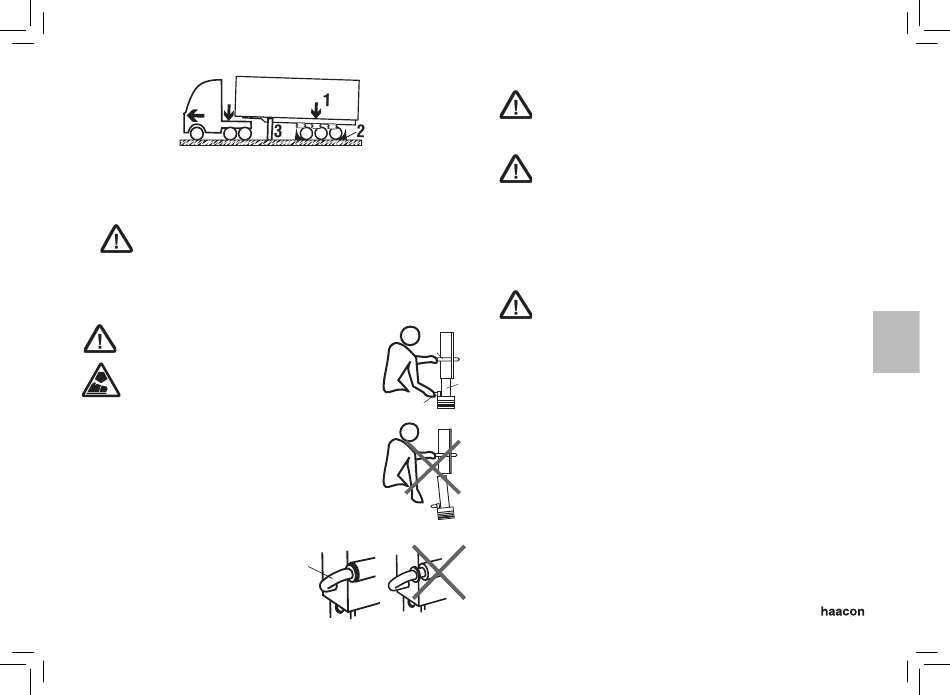 1
3
2

haacon