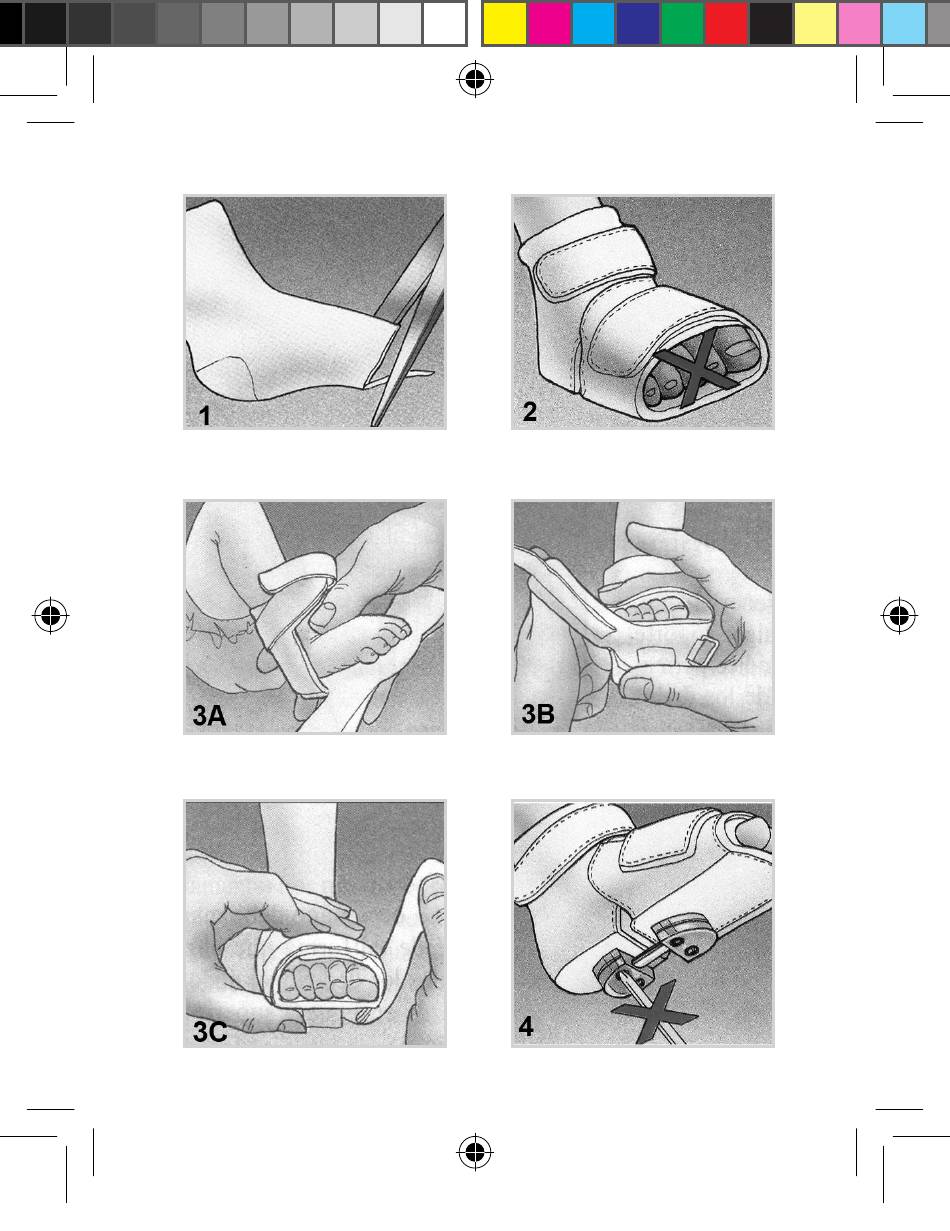 1

2

3A

3B

3C

4