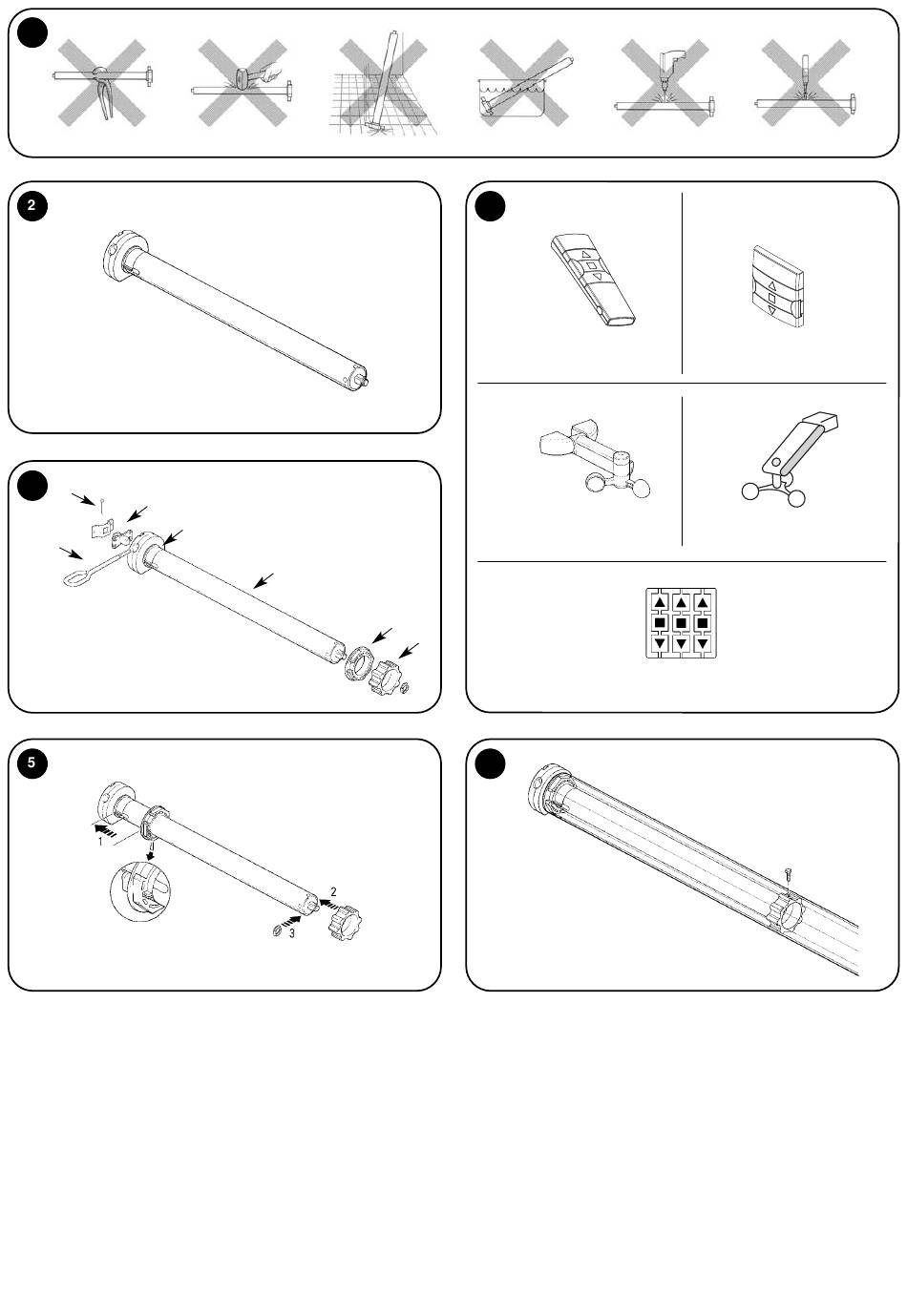 2

5

1

2

3