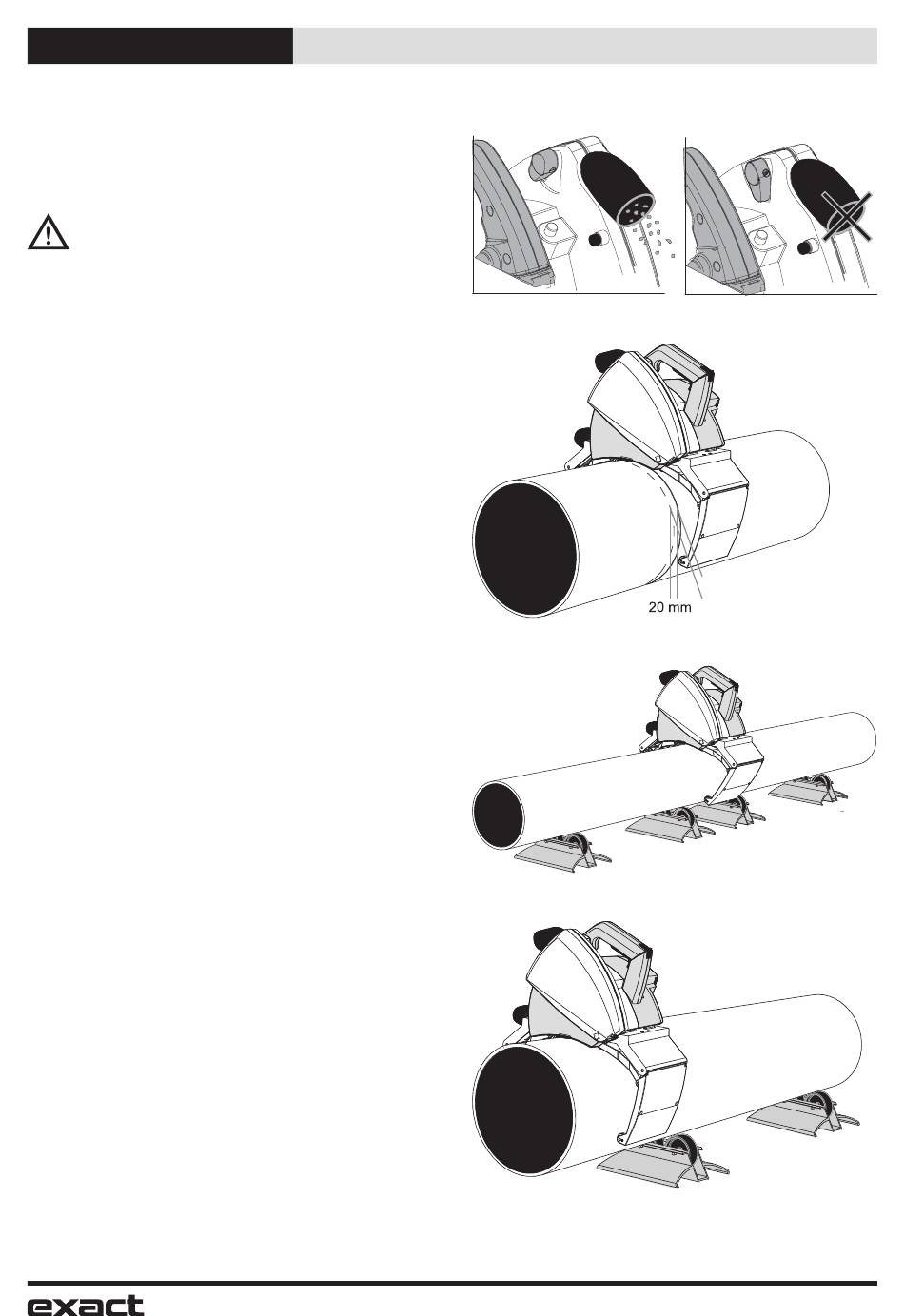 20 mm

exact