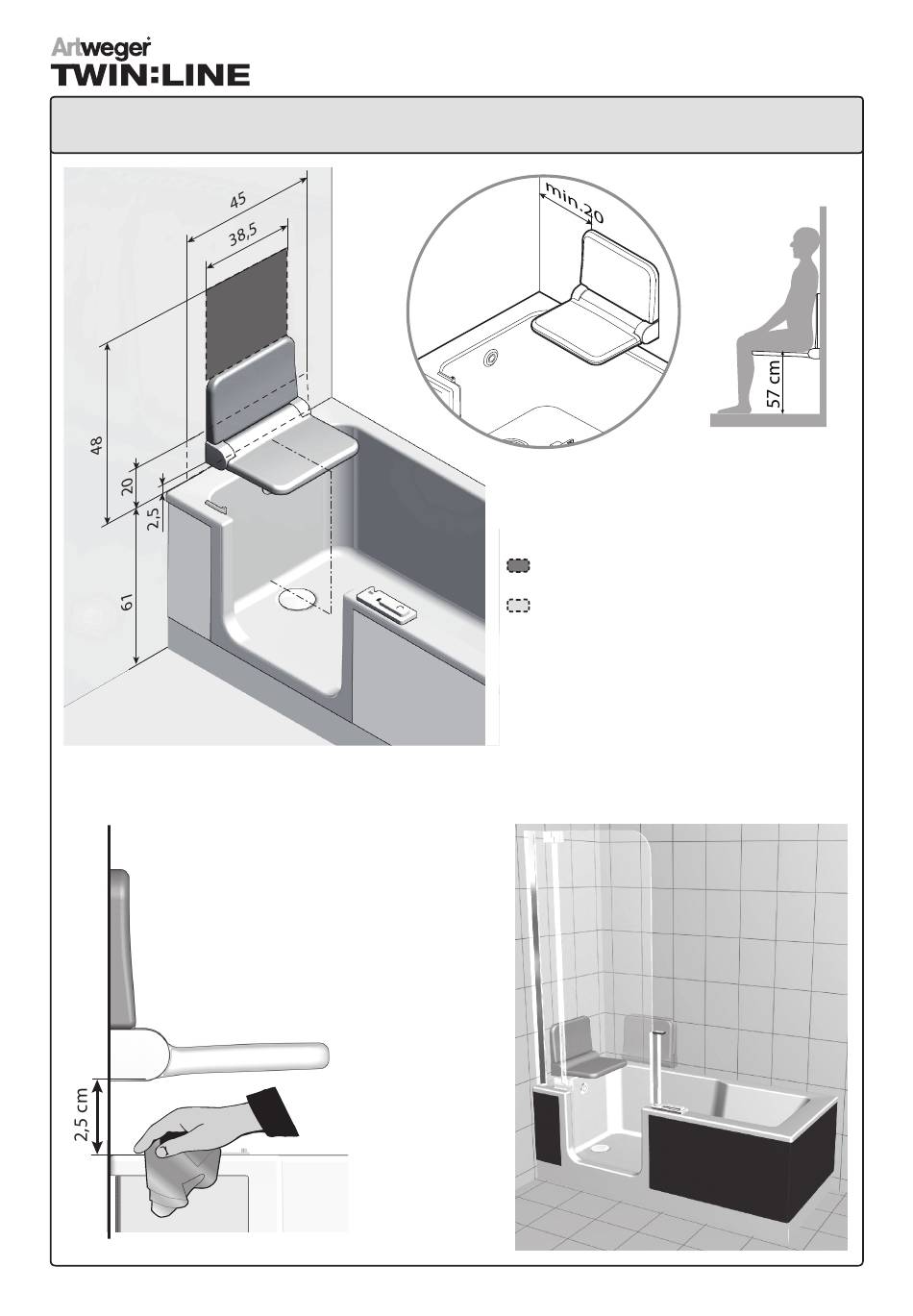 Artweger
TWIN:LINE

45
38,5
48
20
2,5
61
min.20
57 cm
2,5 cm