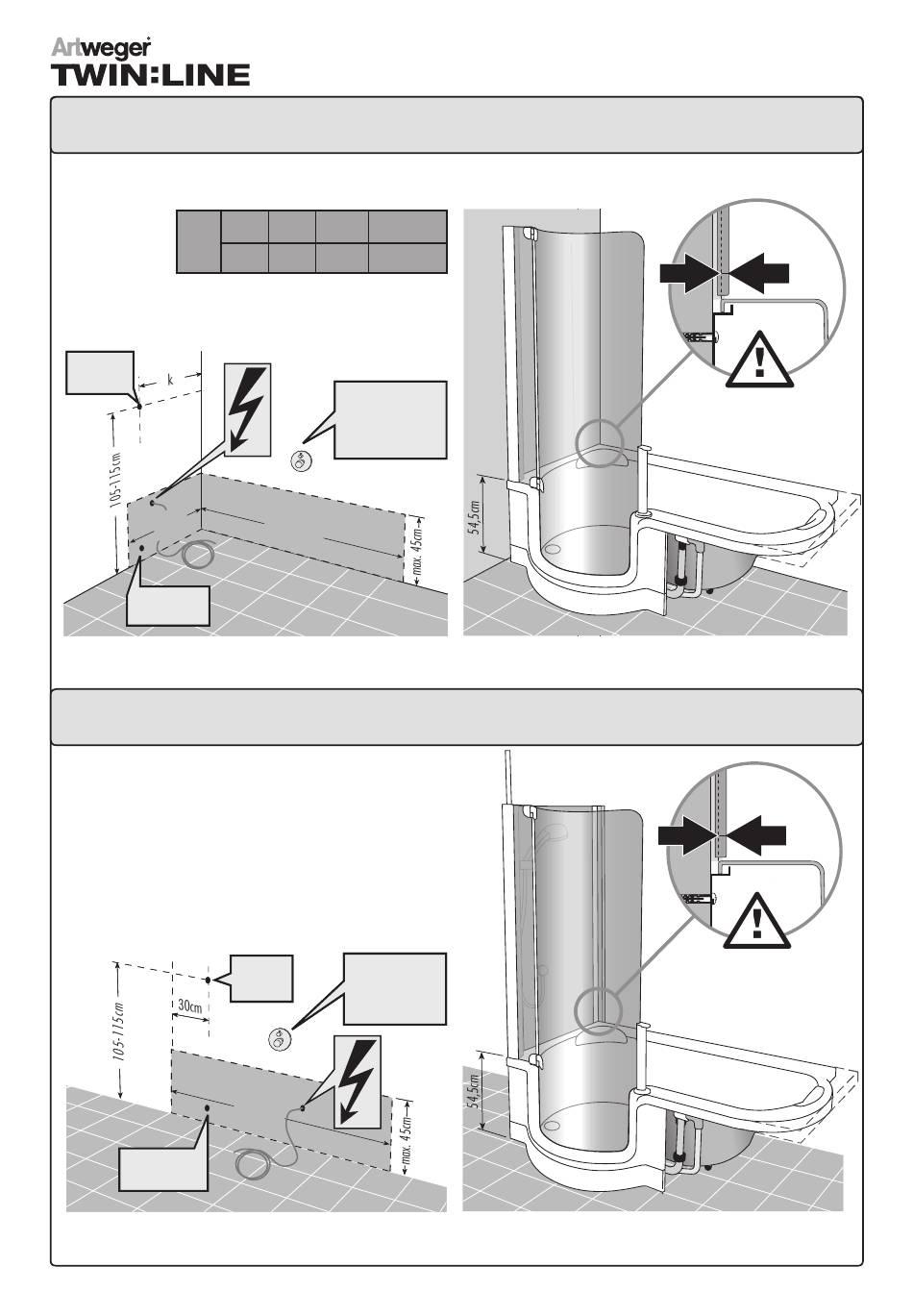 Artweger
TWIN:LINE

k

105-115cm

max. 45cm

54,5cm

105-115cm

30cm

max. 45cm

54,5cm