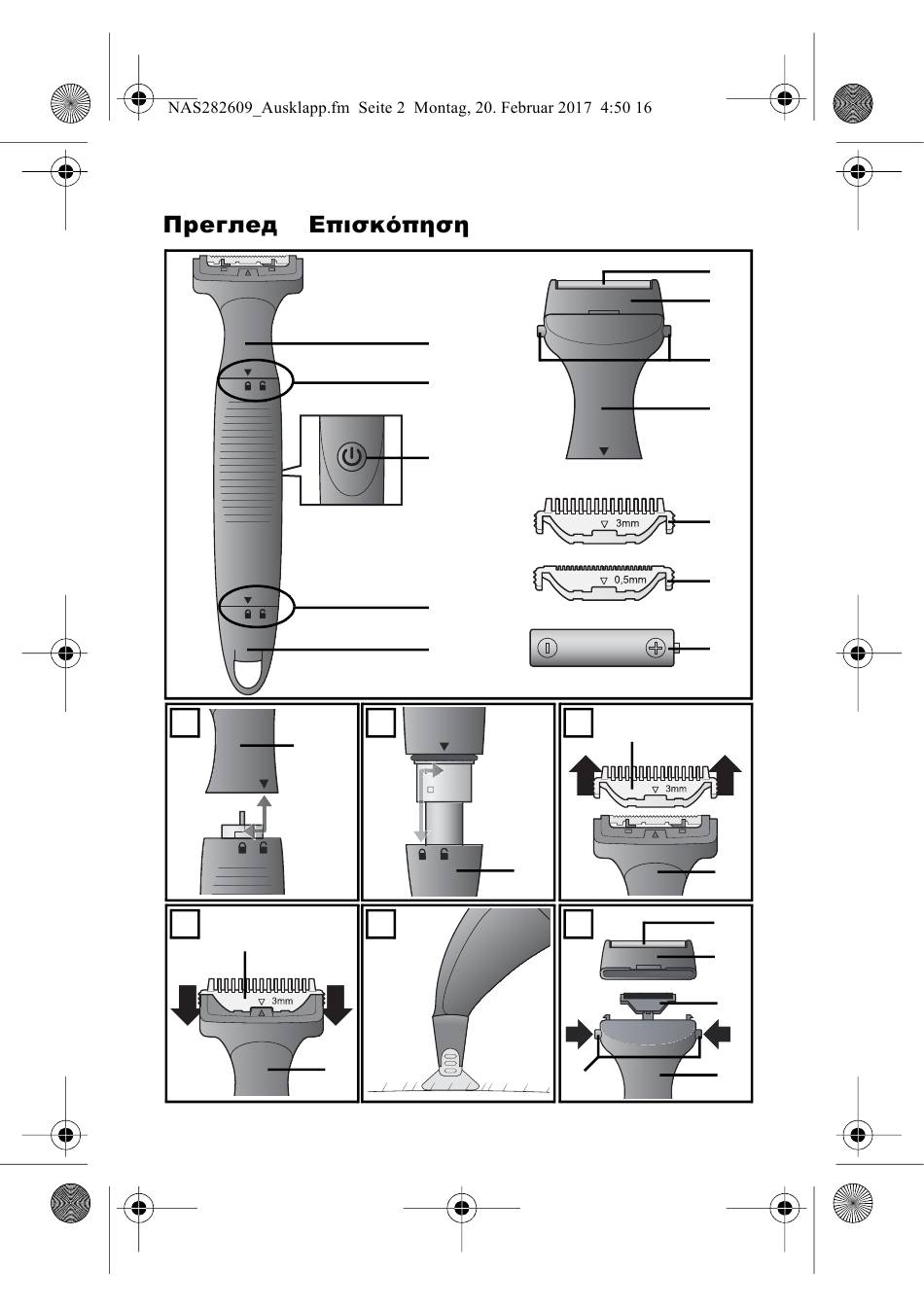 NAS282609_Ausklapp.fm Seite 2 Montag, 20. Februar 2017 4:50 16

Преглед Επισκόπηση

3mm

0,5mm

3mm

3mm