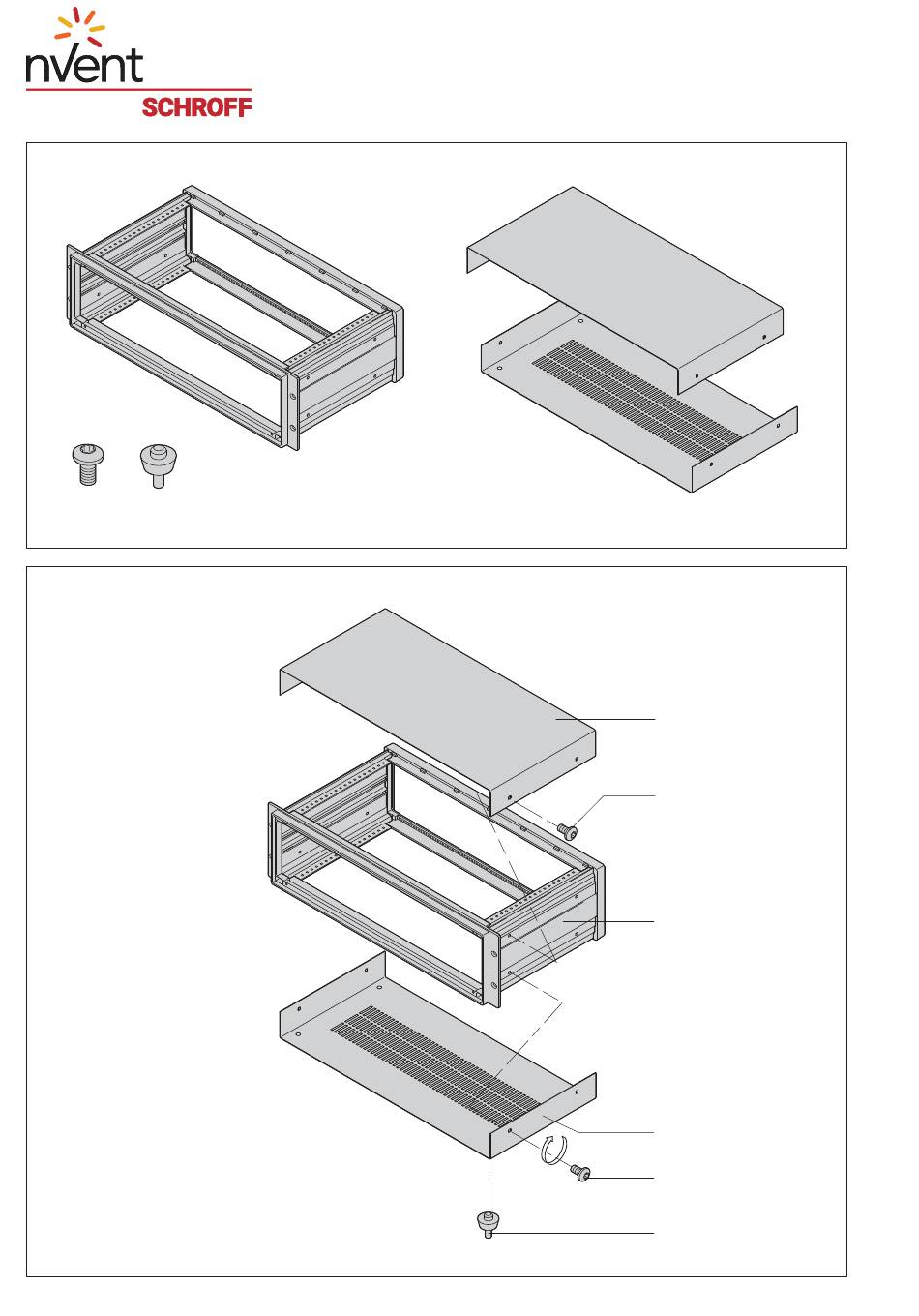 nVent
SCHROFF