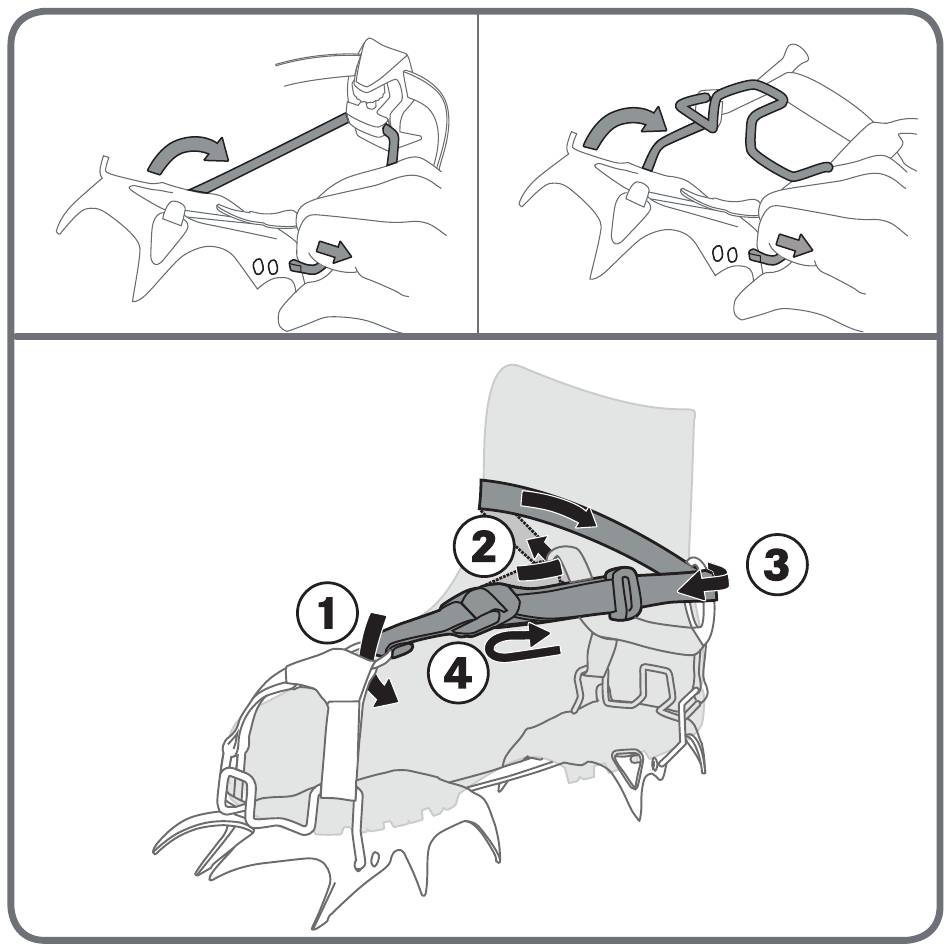 2
3
1
4