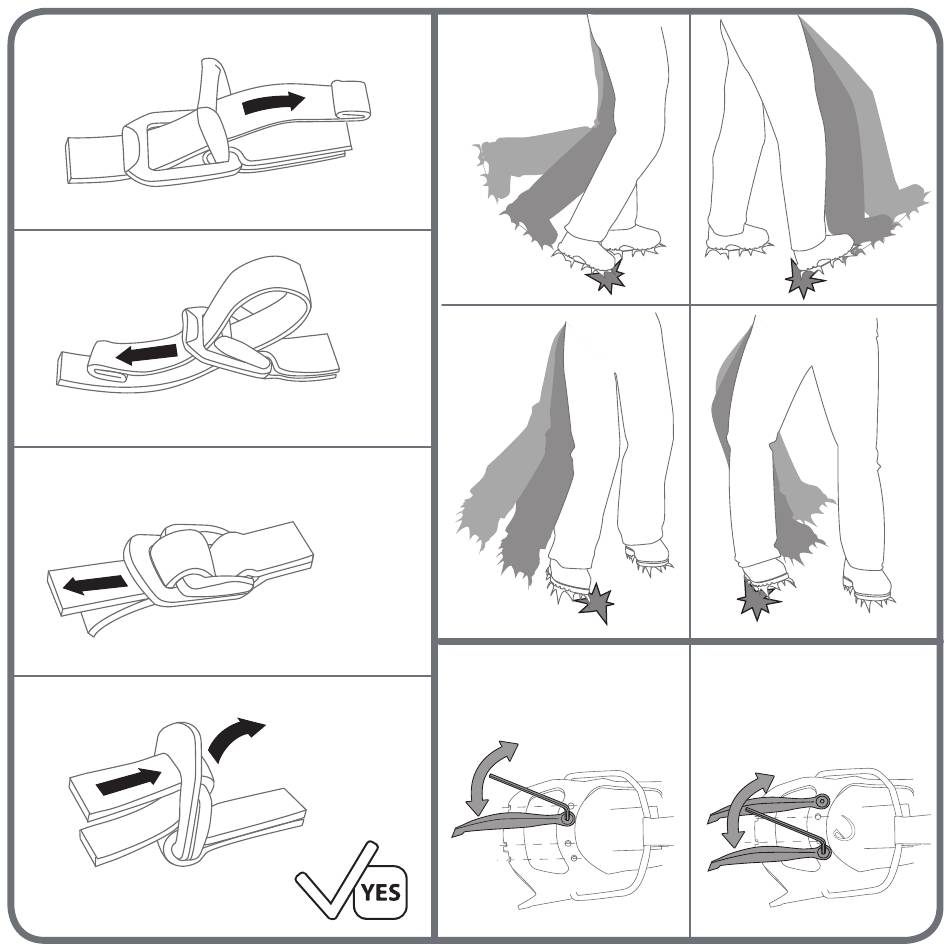 YES