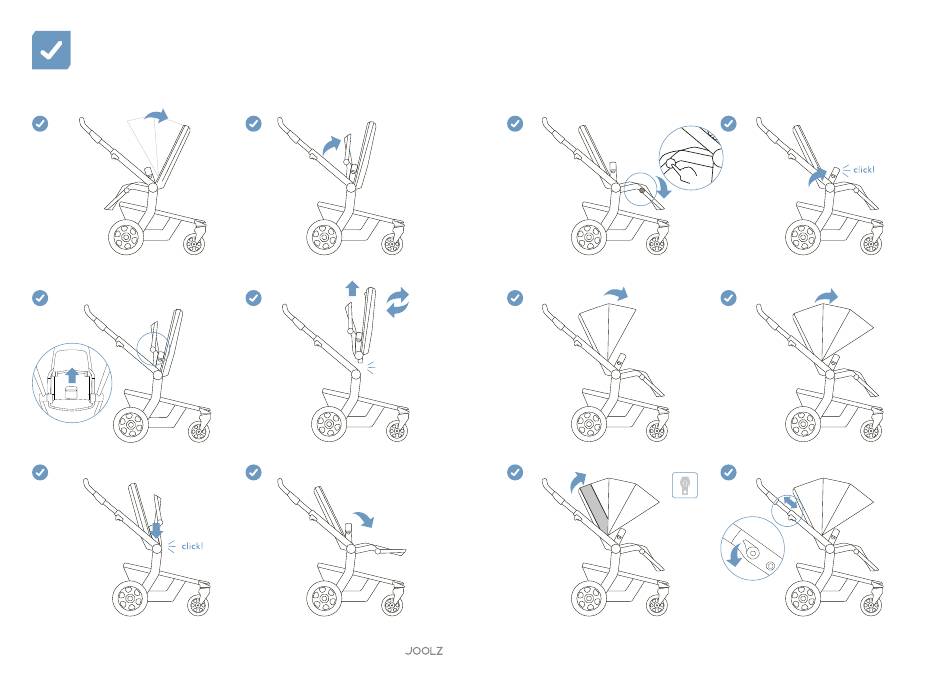 click!

click!

JOOLZ