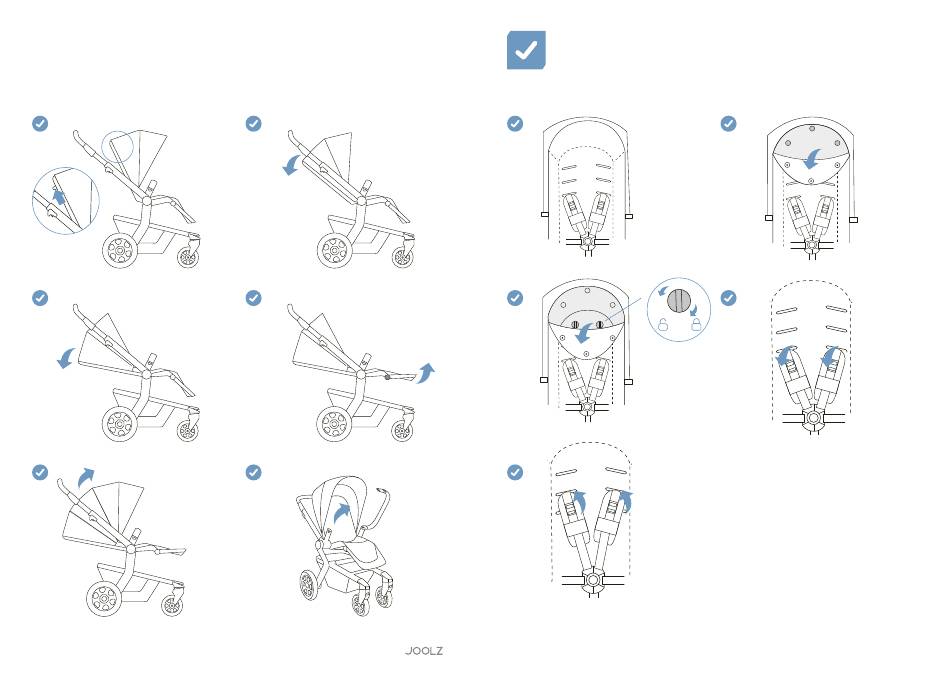 JOOLZ